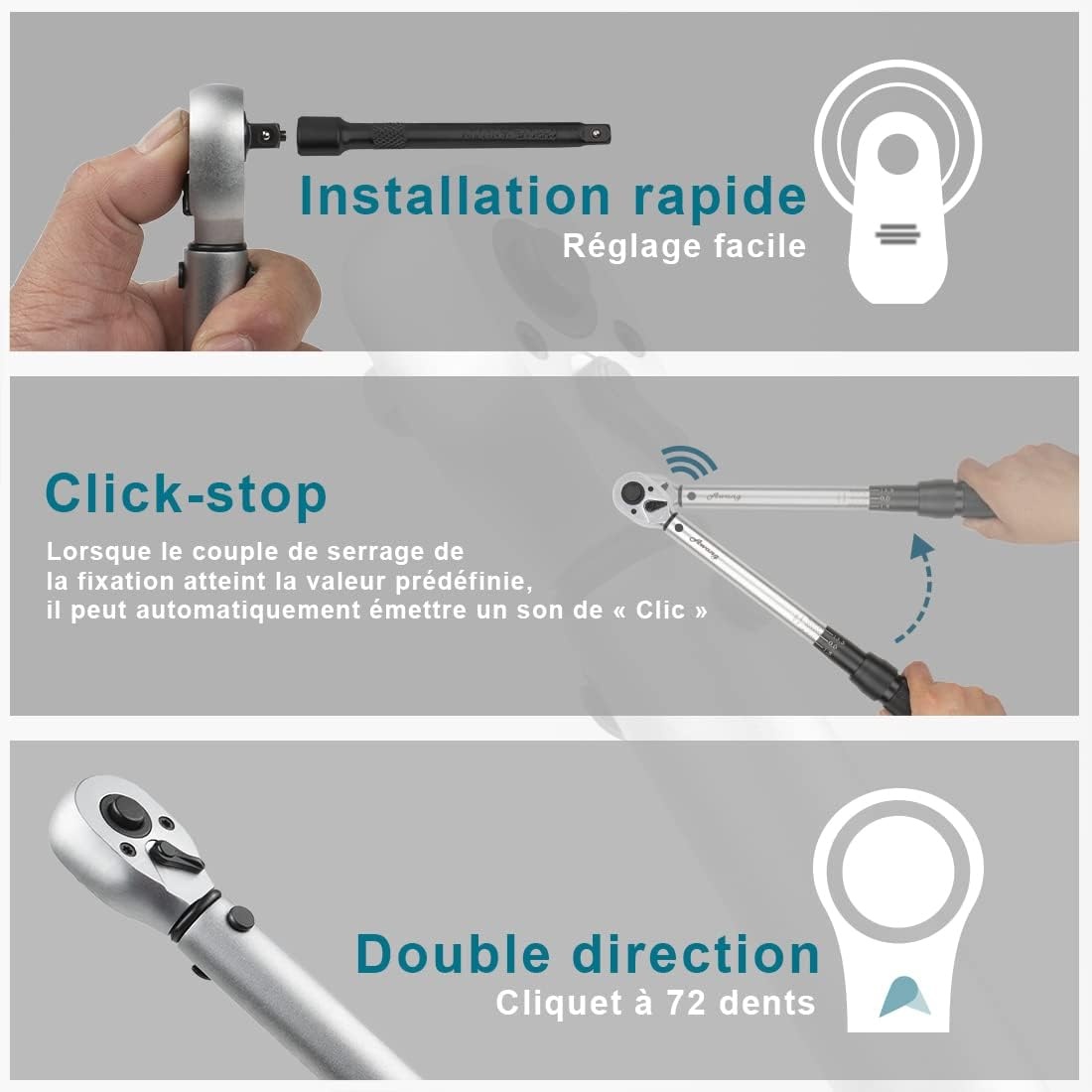 Installation rapide
Réglage facile

Click-stop
Lorsque le couple de serrage de la fixation atteint la valeur prédéfinie, il peut automatiquement émettre un son de « Clic »

Double direction
Cliquet à 72 dents