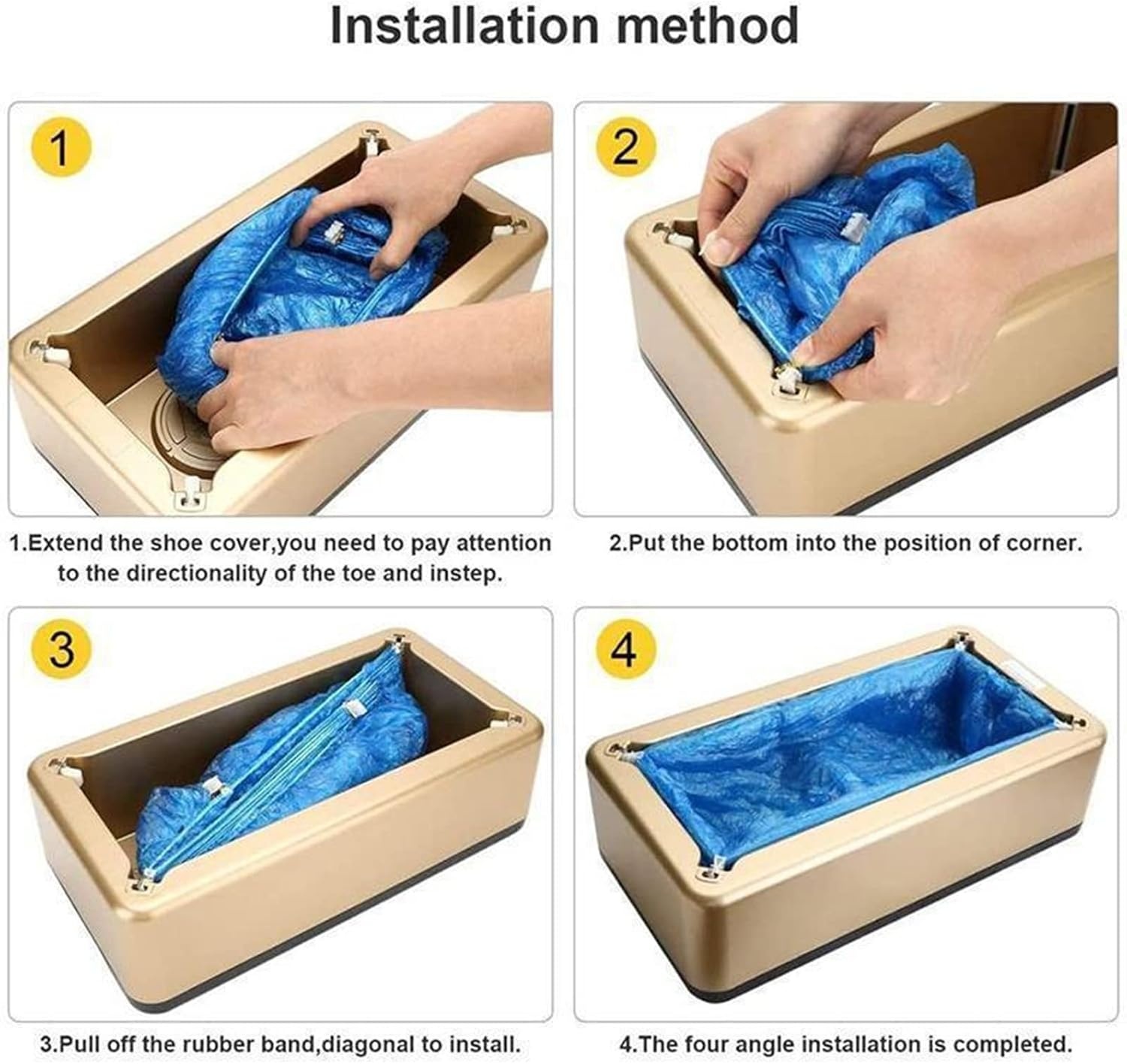 Installation method

1

1.Extend the shoe cover,you need to pay attention to the directionality of the toe and instep.

2

2.Put the bottom into the position of corner.

3

3.Pull off the rubber band,diagonal to install.

4

4.The four angle installation is completed.