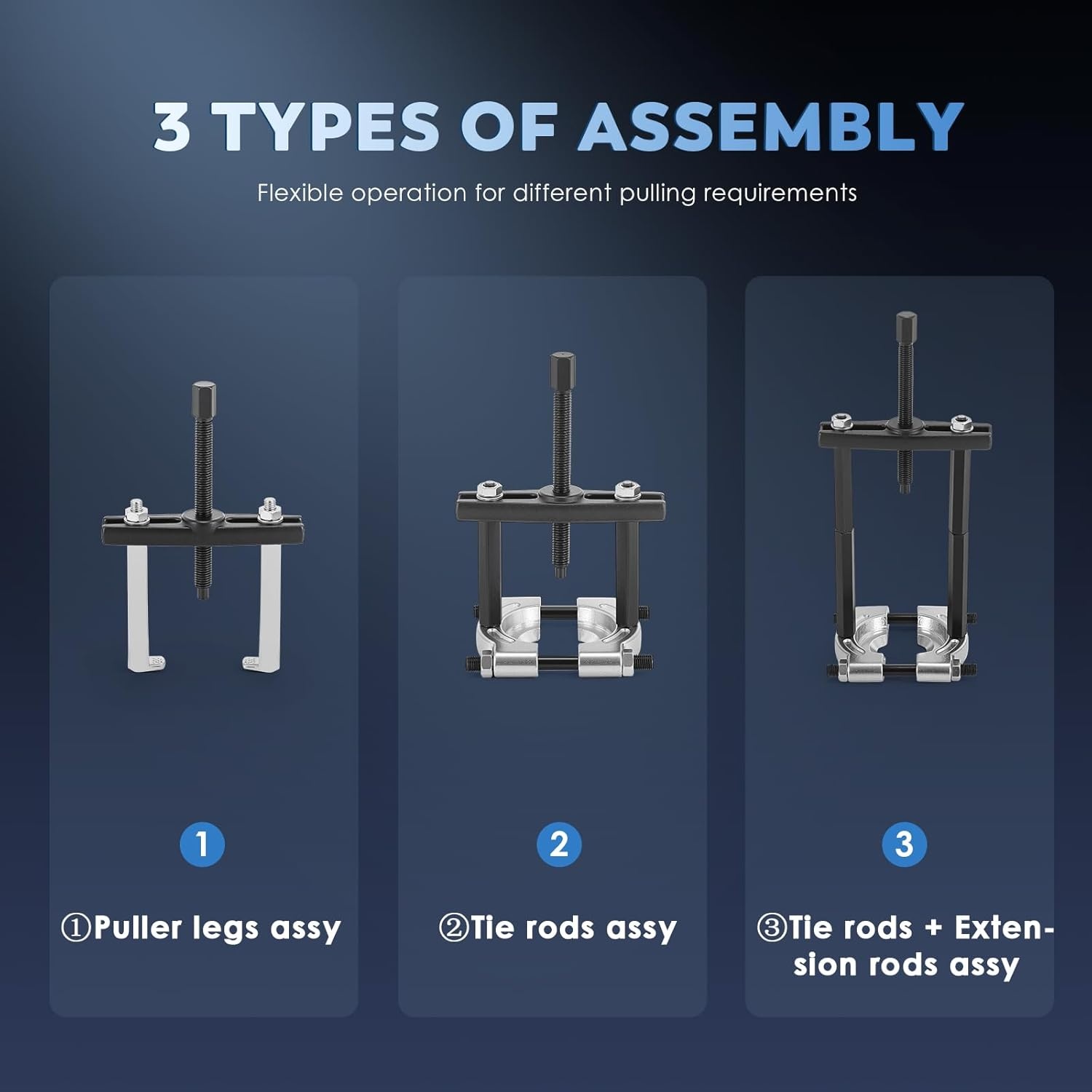 3 TYPES OF ASSEMBLY

Flexible operation for different pulling requirements

1

①Puller legs assy

2

②Tie rods assy

3

③Tie rods + Extension rods assy