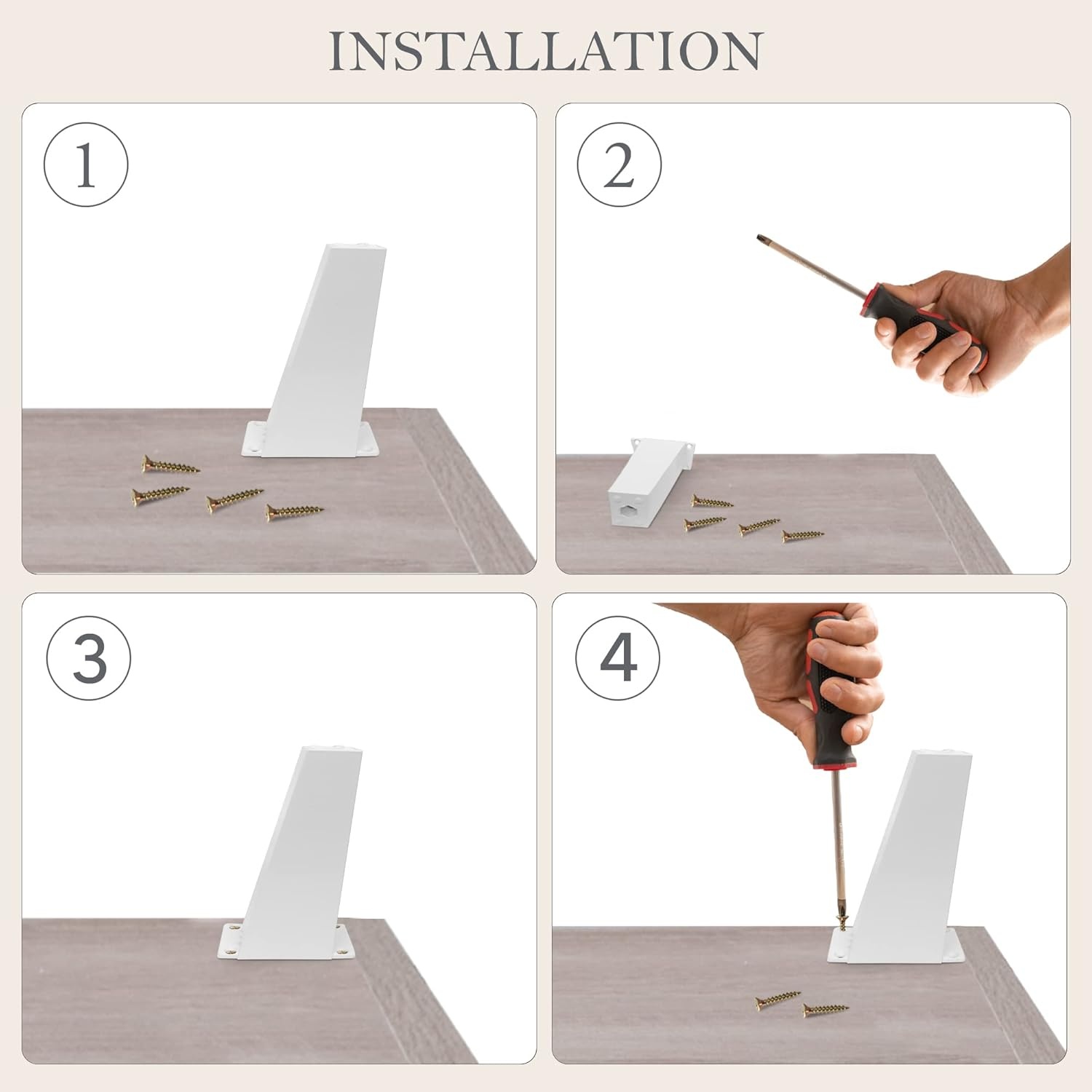 INSTALLATION

1

2

3

4