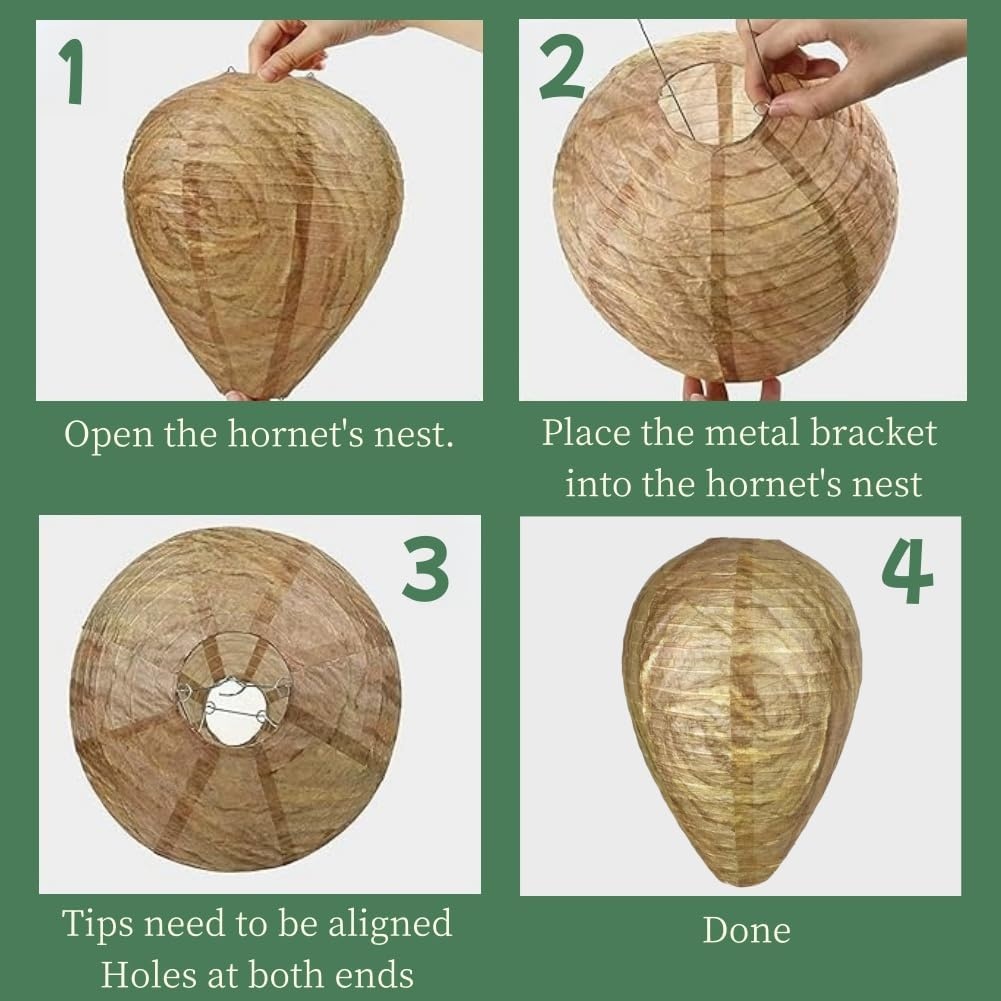 1

Open the hornet's nest.

2

Place the metal bracket into the hornet's nest

3

Tips need to be aligned
Holes at both ends

4

Done