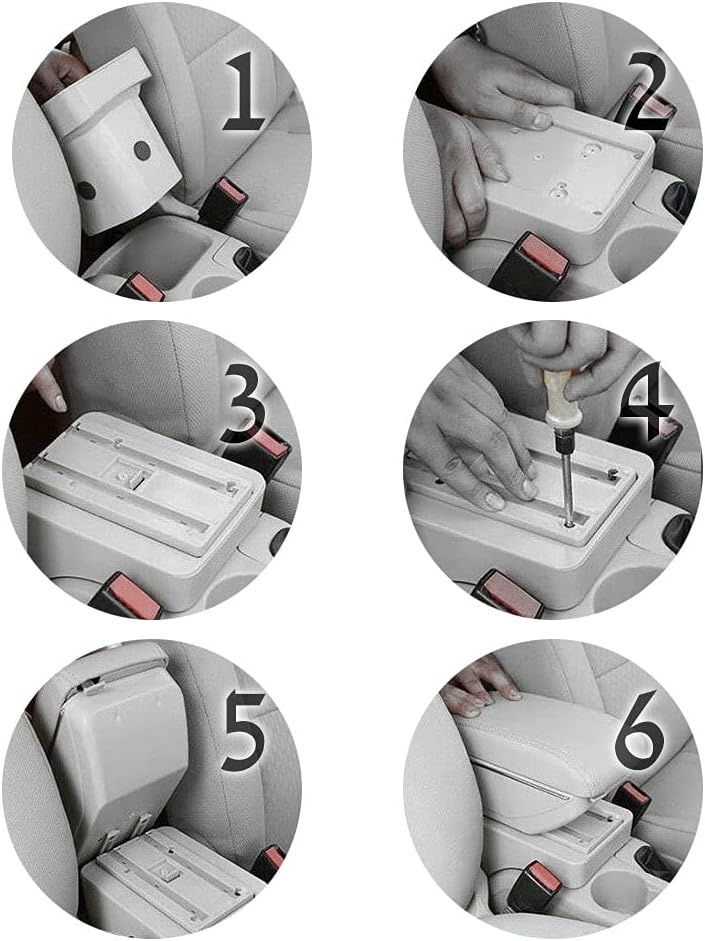 1
2
3
4
5
6