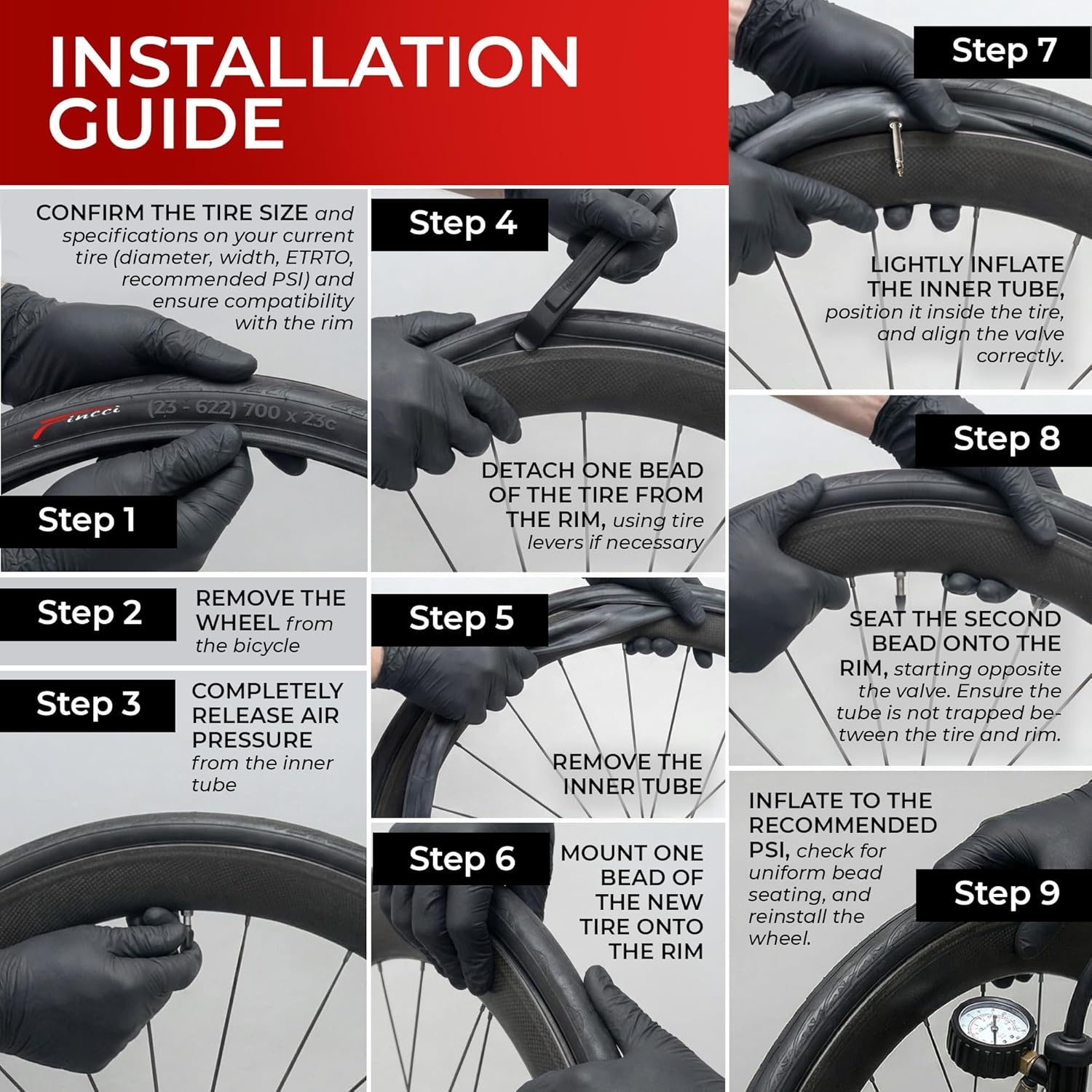 INSTALLATION GUIDE

CONFIRM THE TIRE SIZE and specifications on your current tire (diameter, width, ETRTO, recommended PSI) and ensure compatibility with the rim

Fincci (23 - 622) 700 x 23c

Step 1

Step 2

REMOVE THE WHEEL from the bicycle

Step 3

COMPLETELY RELEASE AIR PRESSURE from the inner tube

Step 4

DETACH ONE BEAD OF THE TIRE FROM THE RIM, using tire levers if necessary

Step 5

REMOVE THE INNER TUBE

Step 6

MOUNT ONE BEAD OF THE NEW TIRE ONTO THE RIM

Step 7

LIGHTLY INFLATE THE INNER TUBE, position it inside the tire, and align the valve correctly.

Step 8

SEAT THE SECOND BEAD ONTO THE RIM, starting opposite the valve. Ensure the tube is not trapped between the tire and rim.

INFLATE TO THE RECOMMENDED PSI, check for uniform bead seating, and reinstall the wheel.

Step 9