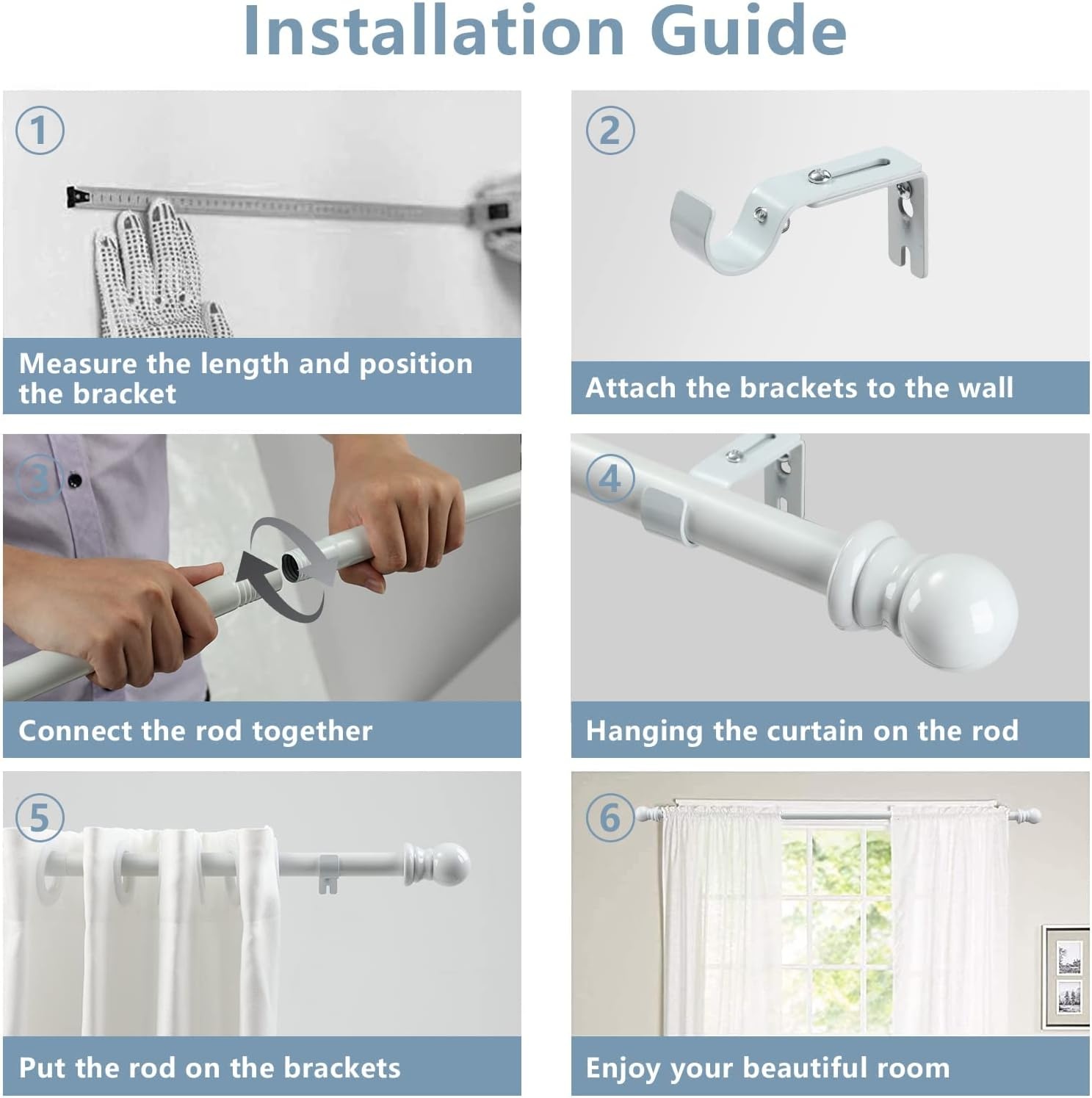 Installation Guide

1

Measure the length and position the bracket

2

Attach the brackets to the wall

3

Connect the rod together

4

Hanging the curtain on the rod

5

Put the rod on the brackets

6

Enjoy your beautiful room