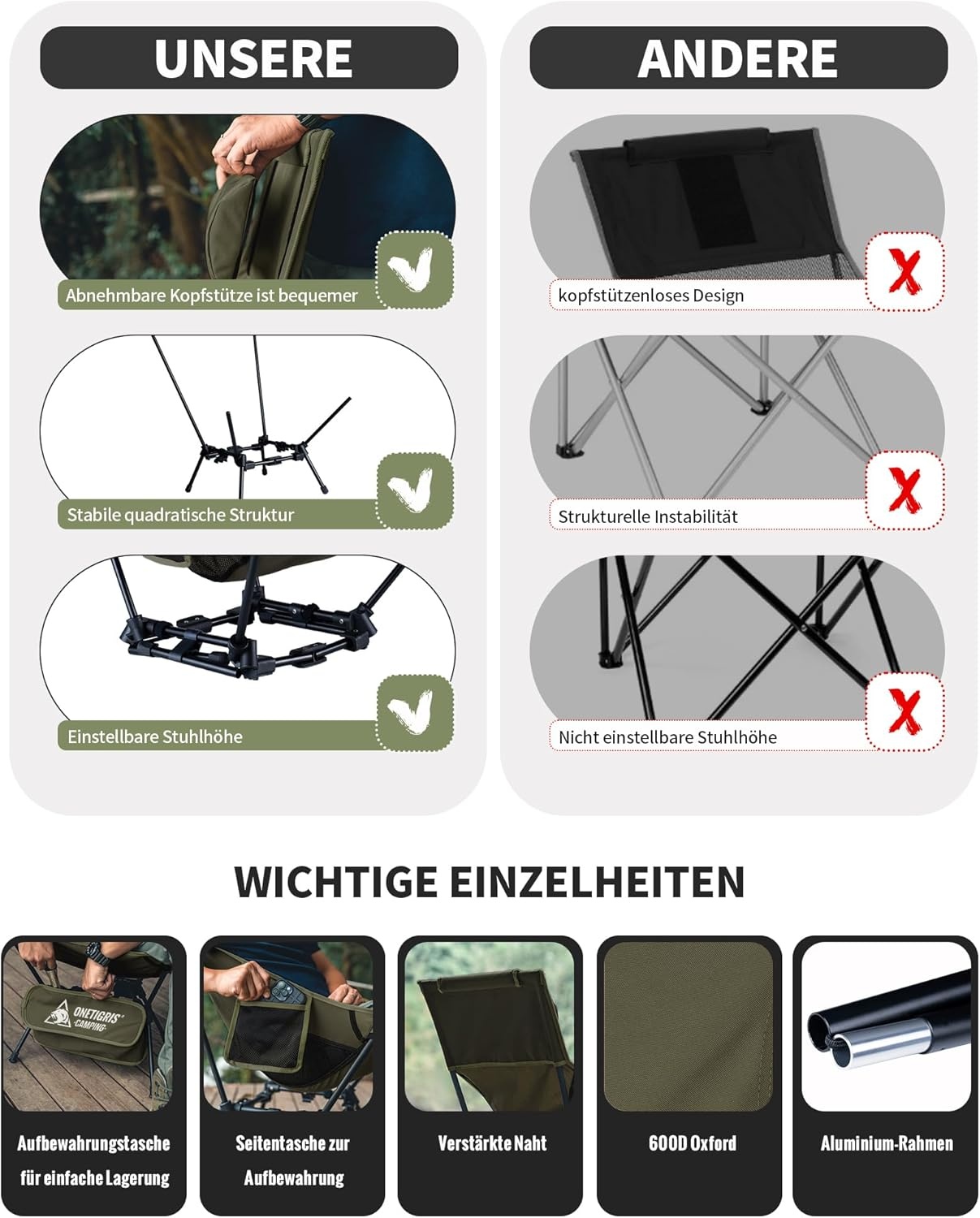 UNSERE

Abnehmbare Kopfstütze ist bequemer

Stabile quadratische Struktur

Einstellbare Stuhlhöhe

ANDERE

kopfstützenloses Design

Strukturelle Instabilität

Nicht einstellbare Stuhlhöhe

WICHTIGE EINZELHEITEN

ONETIGRIS CAMPING

Aufbewahrungstasche für einfache Lagerung

Seitentasche zur Aufbewahrung

Verstärkte Naht

600D Oxford

Aluminium-Rahmen