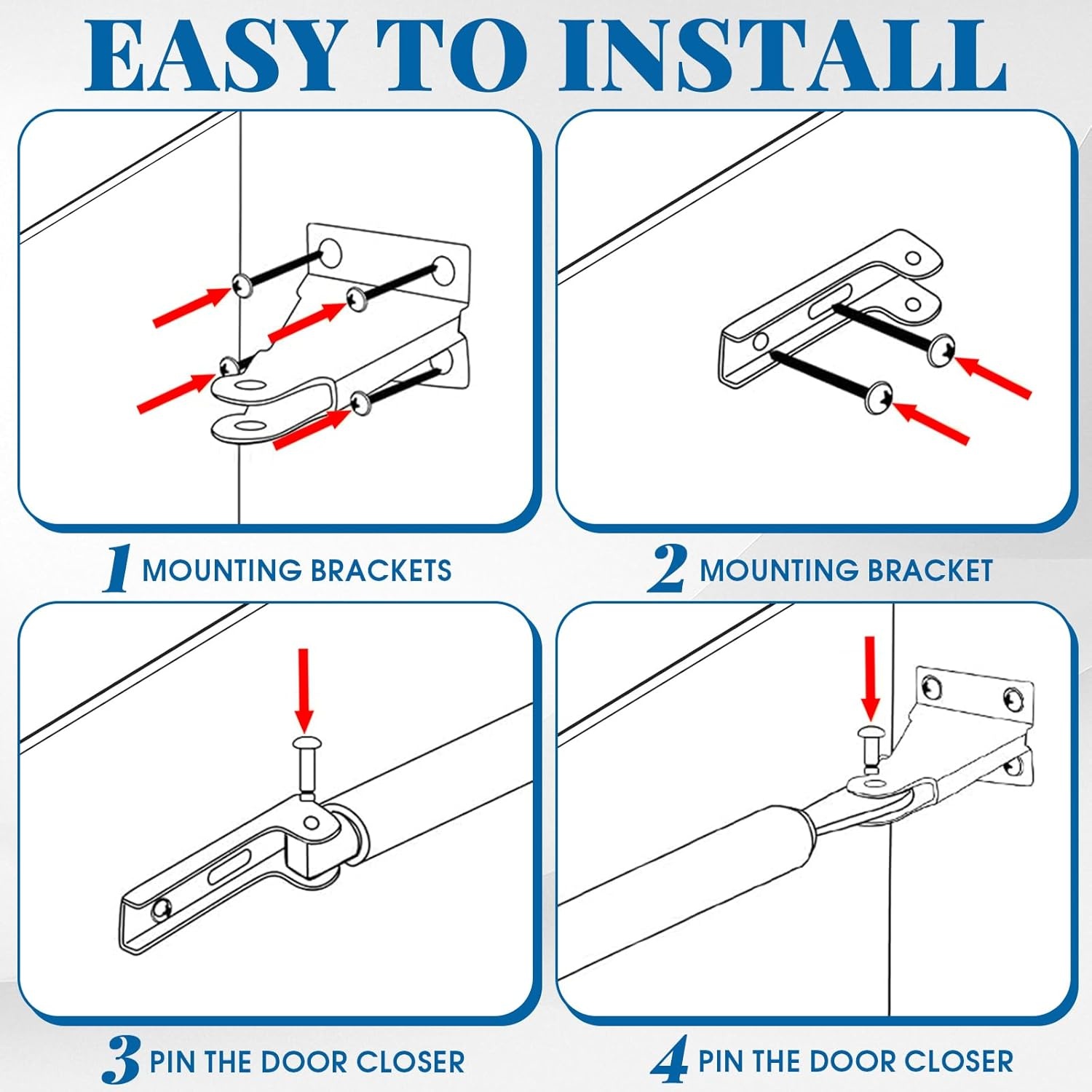 EASY TO INSTALL

1 MOUNTING BRACKETS

2 MOUNTING BRACKET

3 PIN THE DOOR CLOSER

4 PIN THE DOOR CLOSER