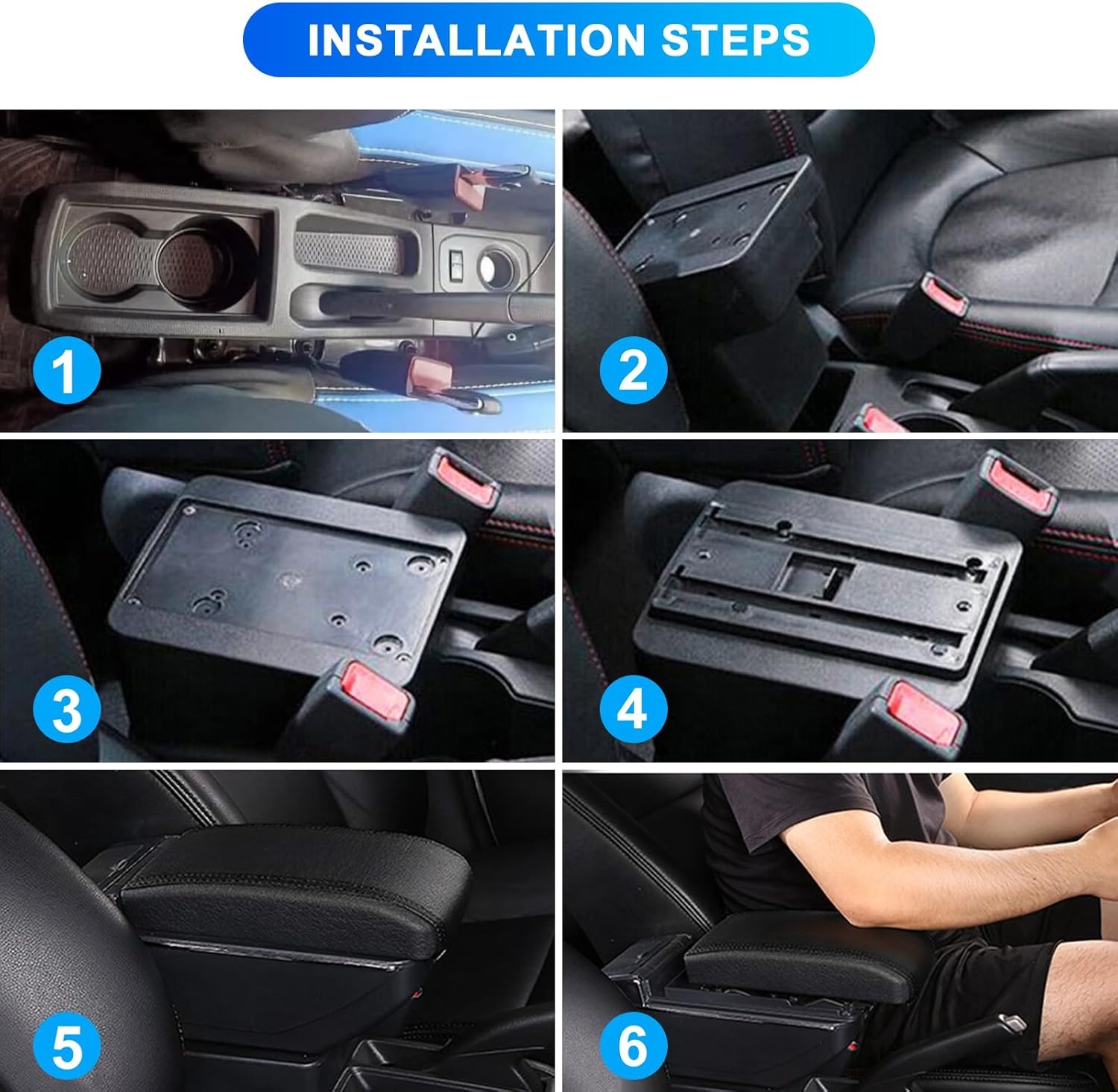 INSTALLATION STEPS

1

2

3

4

5

6