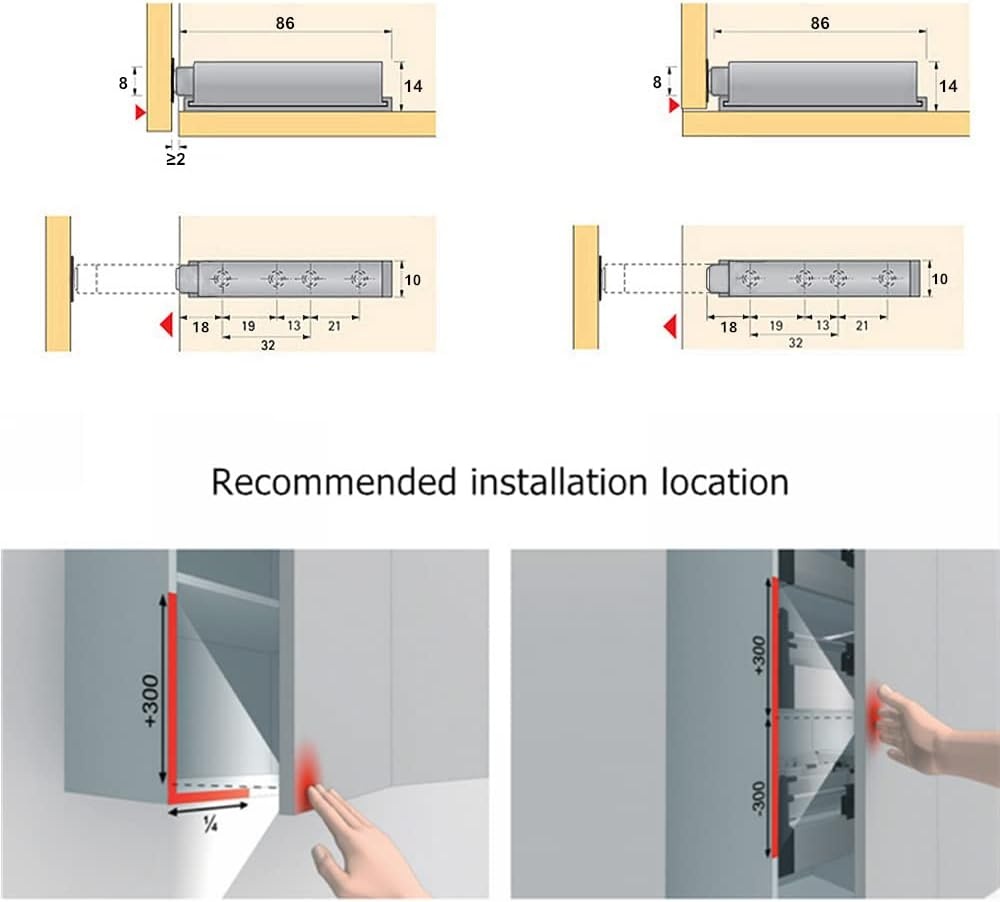 86
8
14
≥2

86
8
14

10
18
19
13
21
32

10
18
19
13
21
32

Recommended installation location

+300
¼

+300
-300