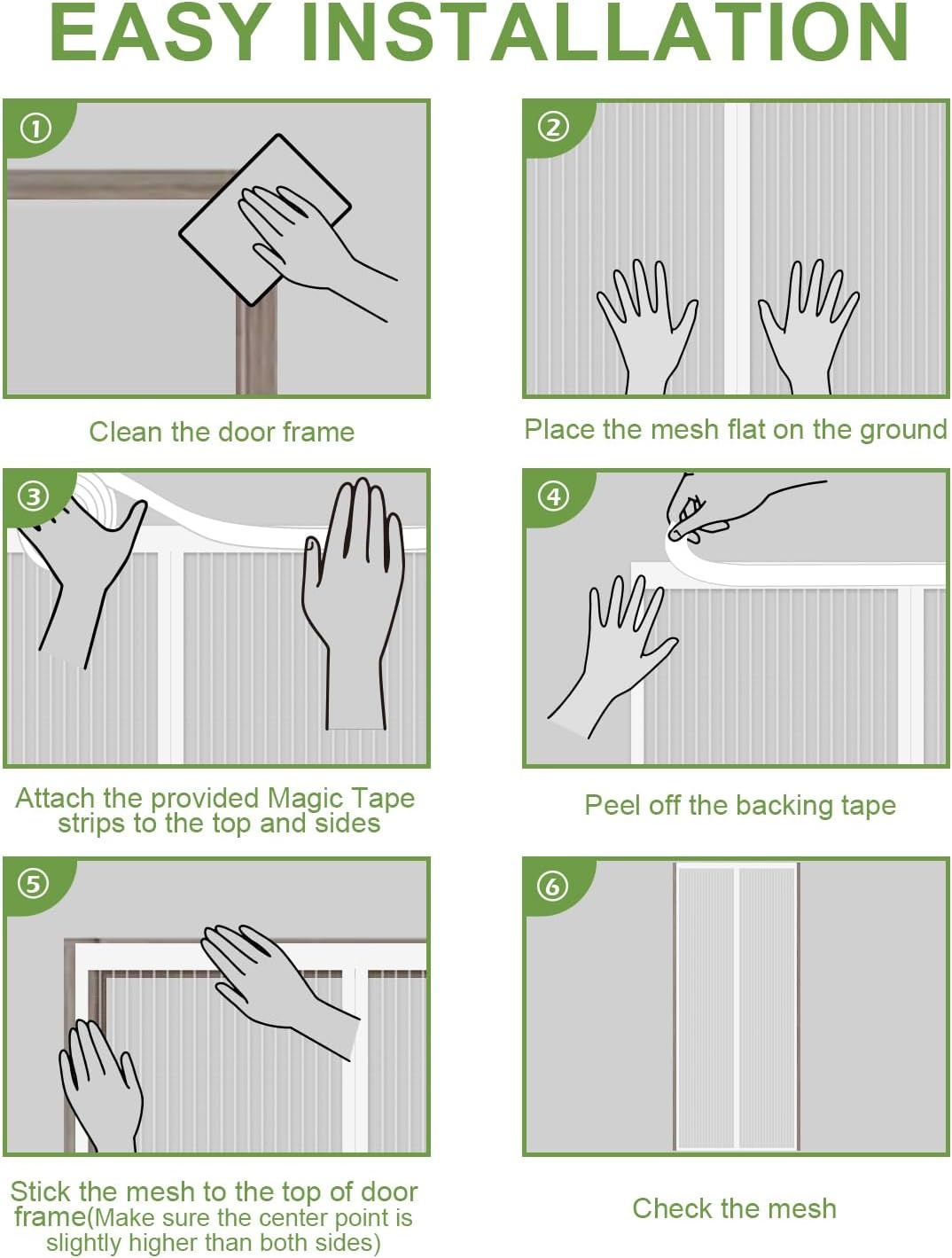 EASY INSTALLATION

①

Clean the door frame

②

Place the mesh flat on the ground

③

Attach the provided Magic Tape strips to the top and sides

④

Peel off the backing tape

⑤

Stick the mesh to the top of door frame(Make sure the center point is slightly higher than both sides)

⑥

Check the mesh