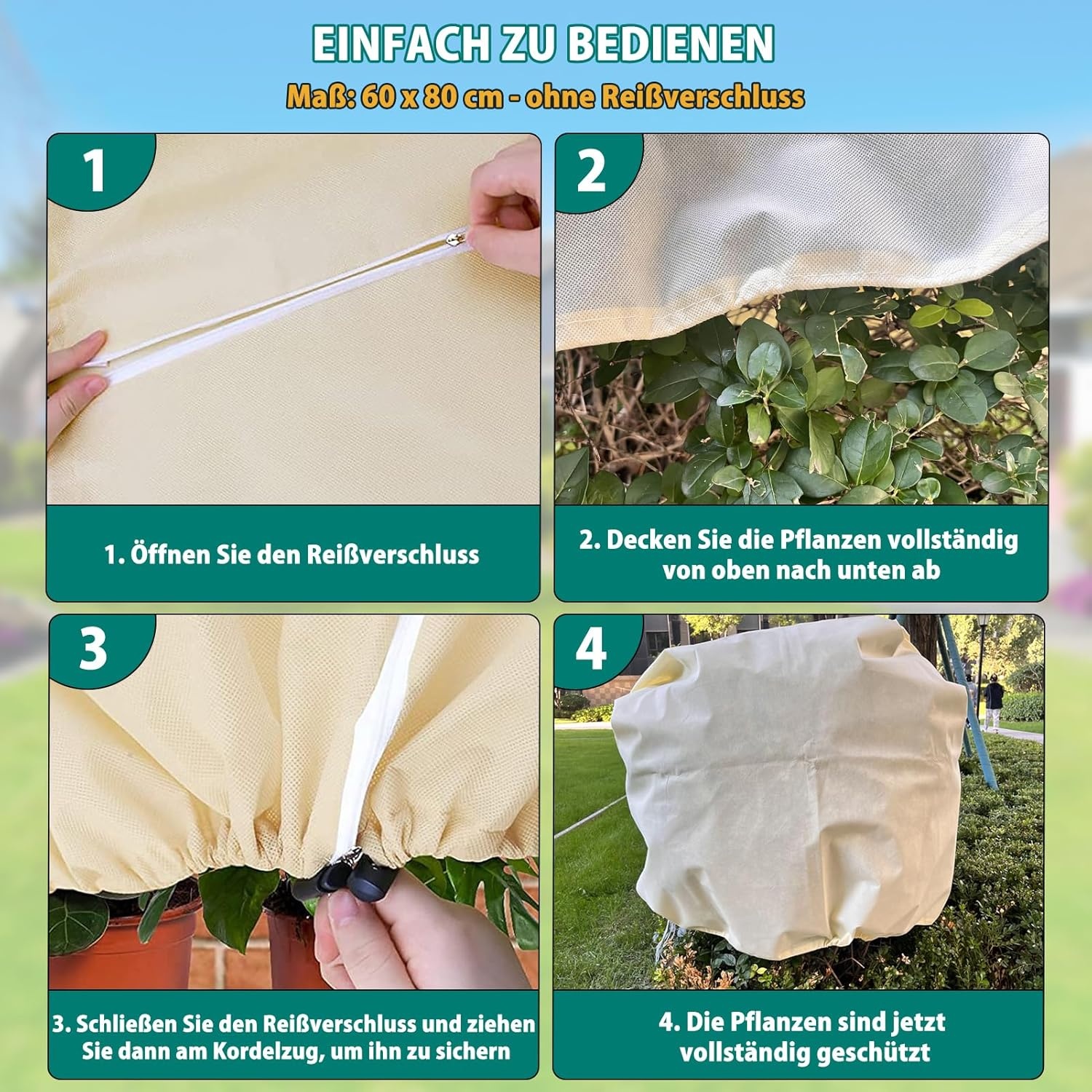 EINFACH ZU BEDIENEN

Maß: 60 x 80 cm - ohne Reißverschluss

1

1. Öffnen Sie den Reißverschluss

2

2. Decken Sie die Pflanzen vollständig von oben nach unten ab

3

3. Schließen Sie den Reißverschluss und ziehen Sie dann am Kordelzug, um ihn zu sichern

4

4. Die Pflanzen sind jetzt vollständig geschützt