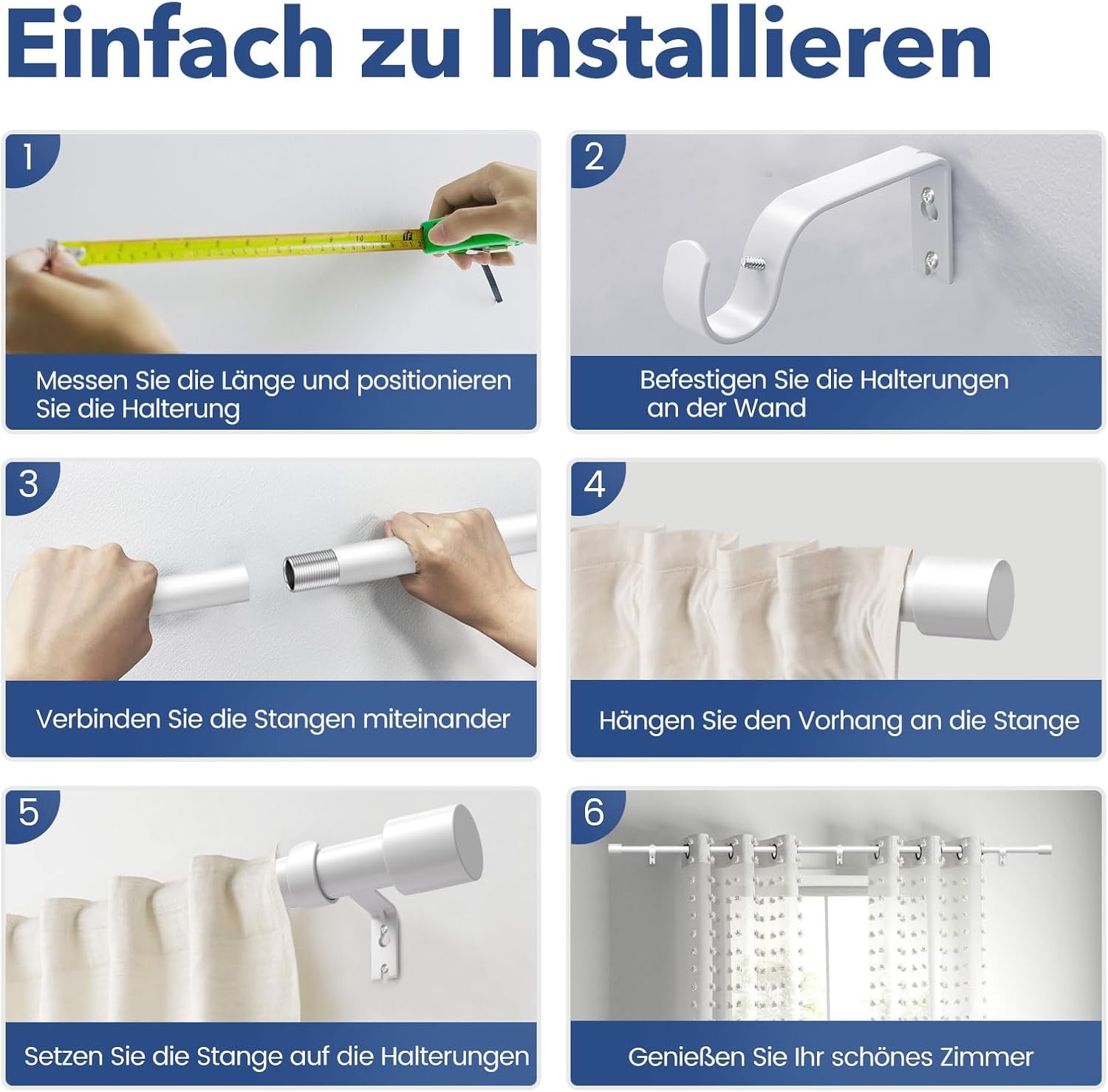 Einfach zu Installieren

1

Messen Sie die Länge und positionieren Sie die Halterung

2

Befestigen Sie die Halterungen an der Wand

3

Verbinden Sie die Stangen miteinander

4

Hängen Sie den Vorhang an die Stange

5

Setzen Sie die Stange auf die Halterungen

6

Genießen Sie Ihr schönes Zimmer