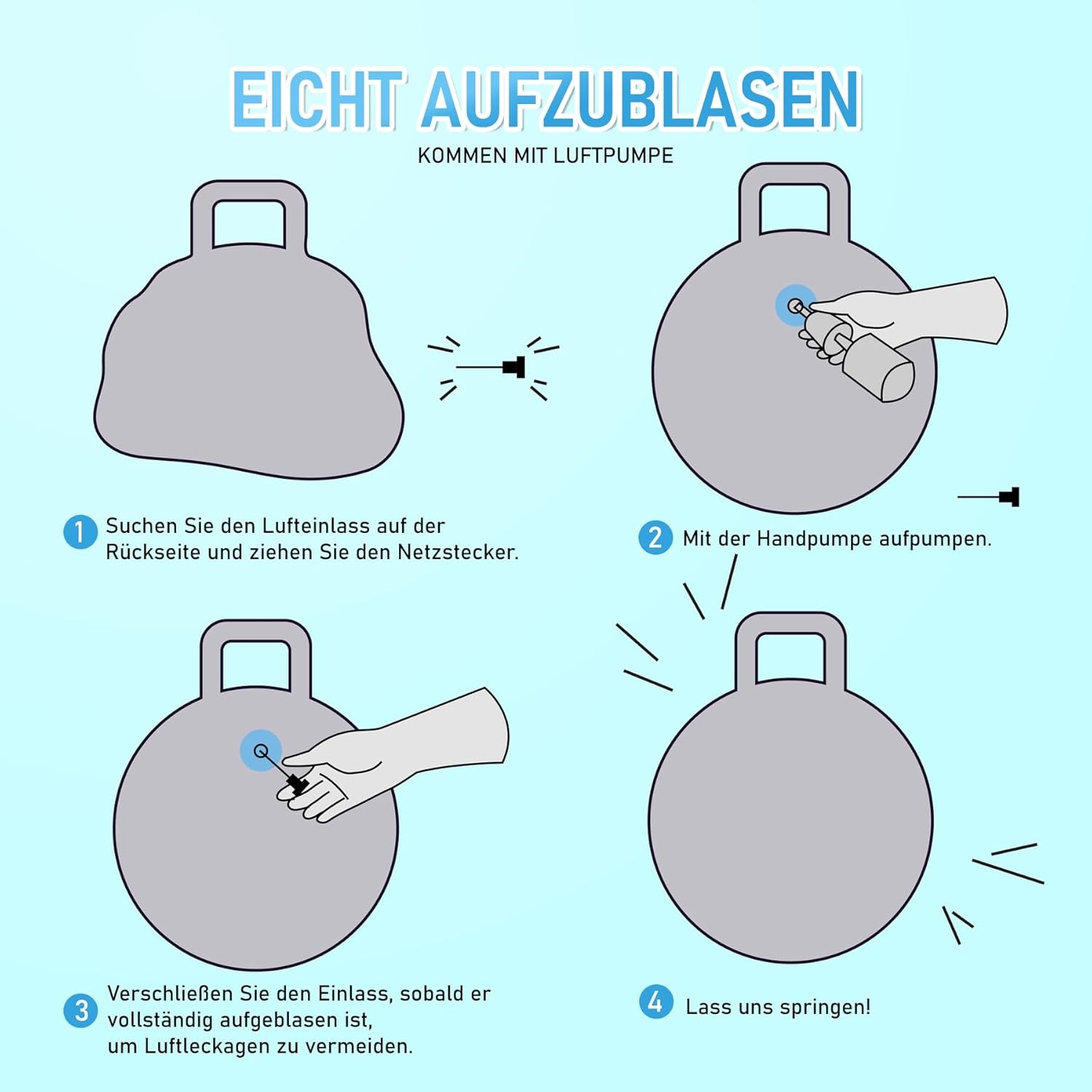 EICHT AUFZUBLASEN

KOMMEN MIT LUFTPUMPE

1 Suchen Sie den Lufteinlass auf der Rückseite und ziehen Sie den Netzstecker.

2 Mit der Handpumpe aufpumpen.

3 Verschließen Sie den Einlass, sobald er vollständig aufgeblasen ist, um Luftleckagen zu vermeiden.

4 Lass uns springen!