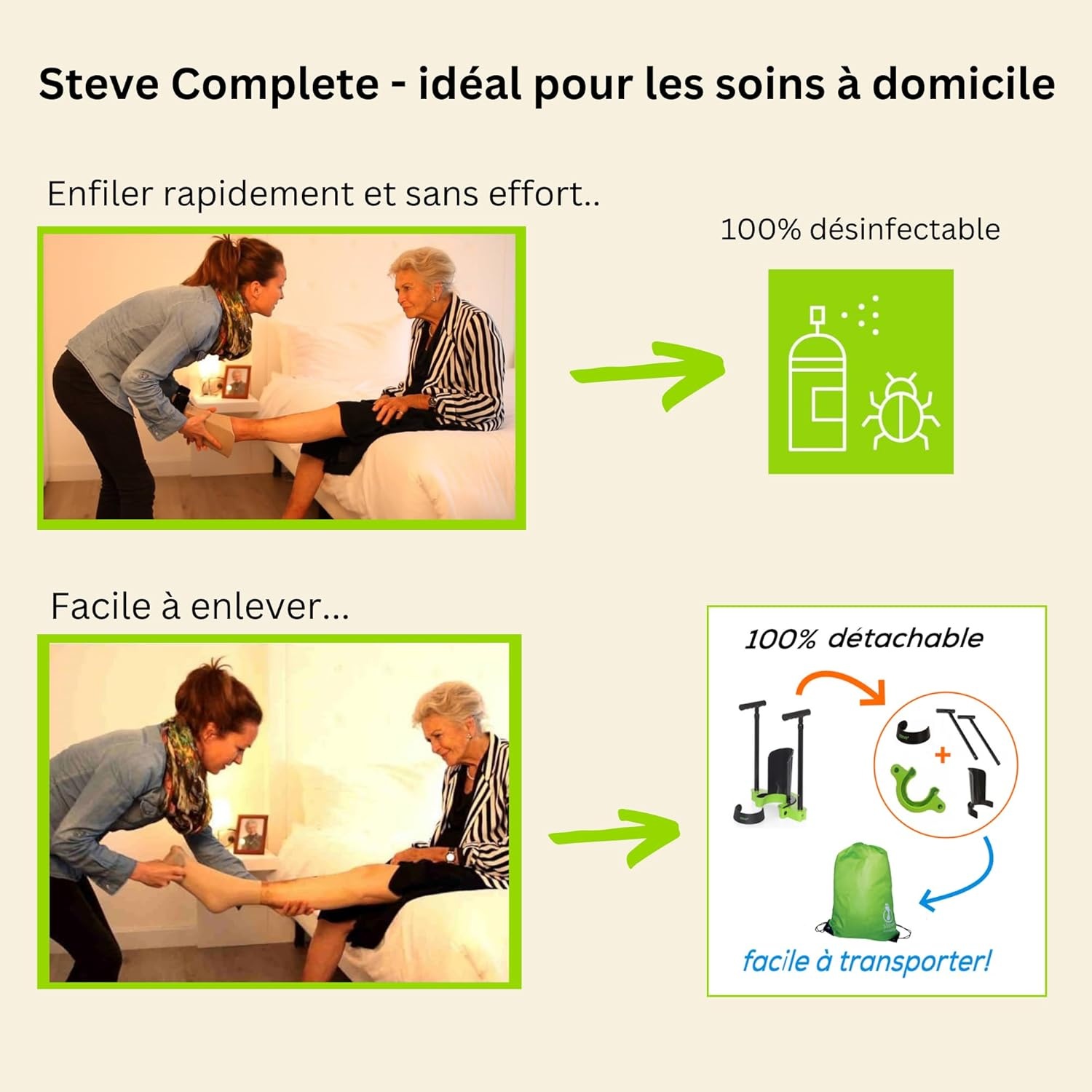 Steve Complete - idéal pour les soins à domicile

Enfiler rapidement et sans effort..

100% désinfectable

Facile à enlever...

100% détachable

+

facile à transporter!