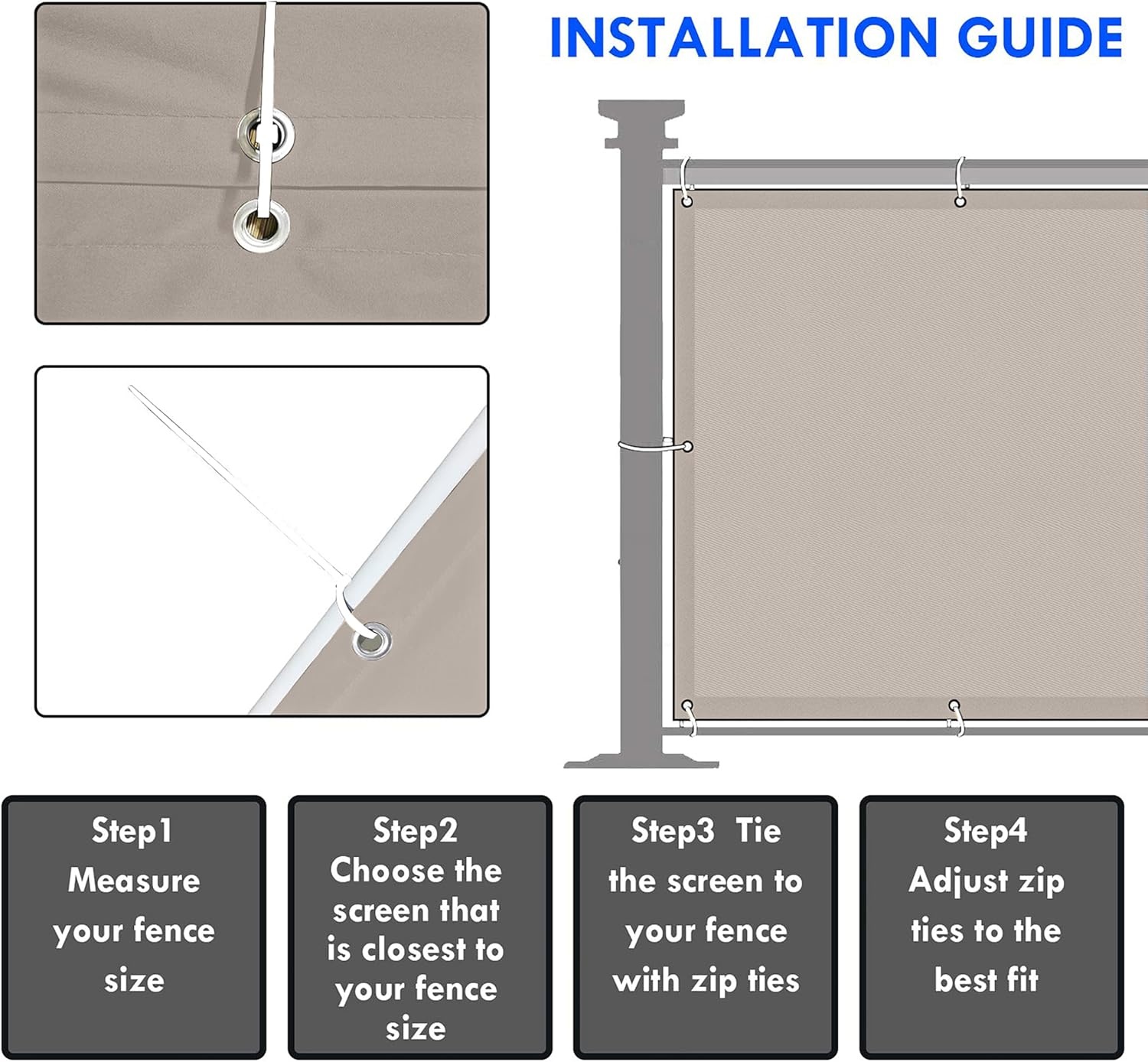 INSTALLATION GUIDE

Step1
Measure your fence size

Step2
Choose the screen that is closest to your fence size

Step3 Tie the screen to your fence with zip ties

Step4
Adjust zip ties to the best fit