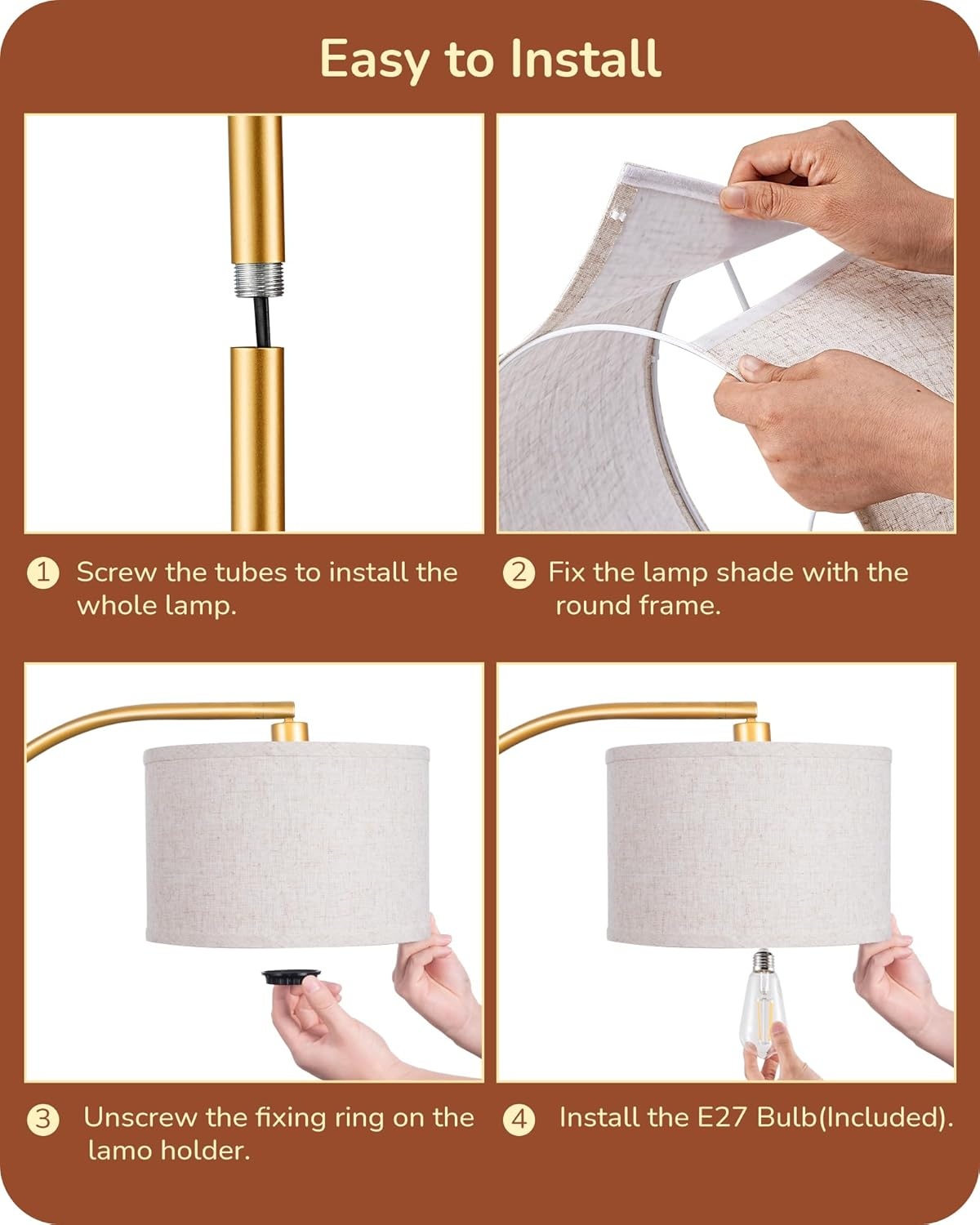 Easy to Install

1 Screw the tubes to install the whole lamp.

2 Fix the lamp shade with the round frame.

3 Unscrew the fixing ring on the lamo holder.

4 Install the E27 Bulb(Included).