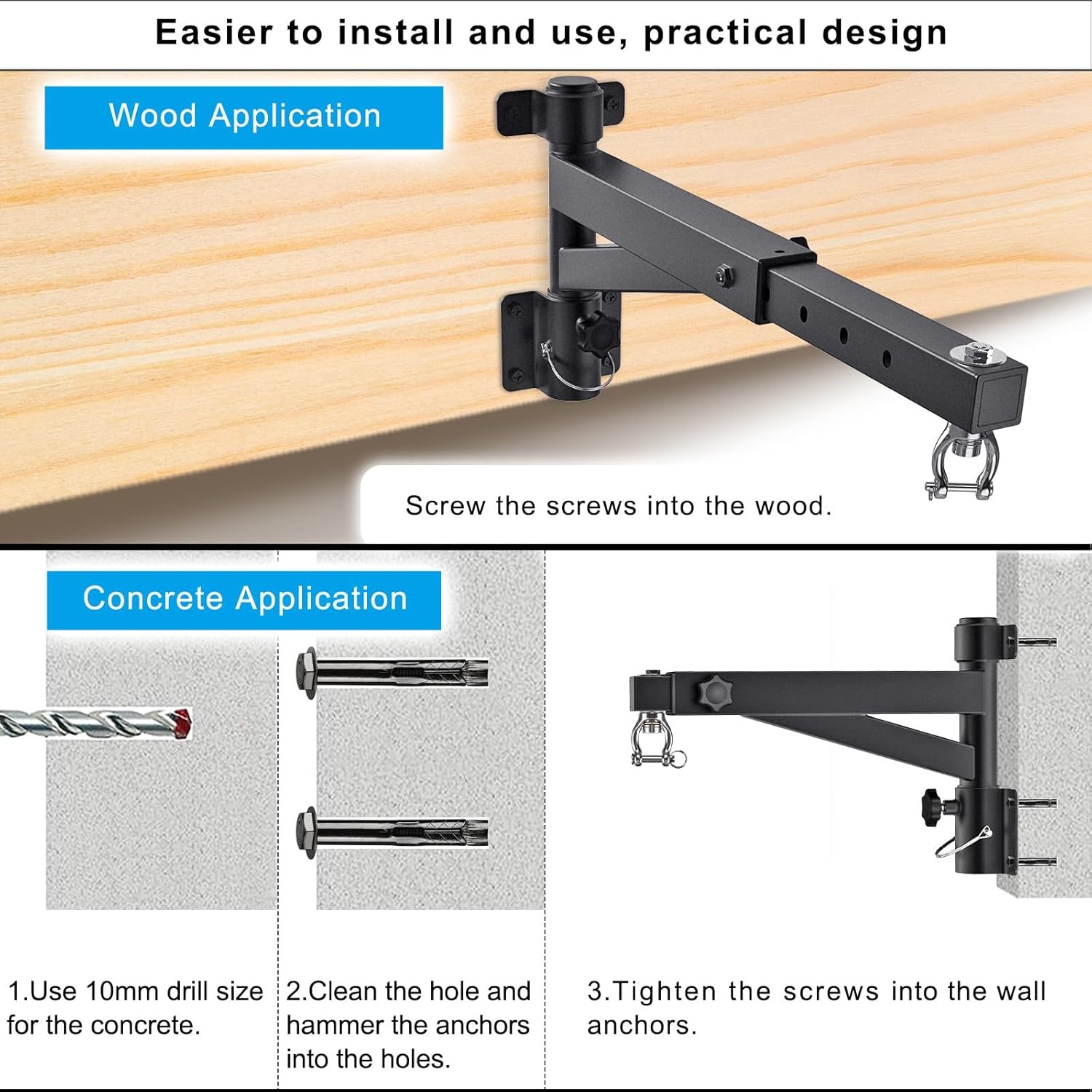 Easier to install and use, practical design

Wood Application

Screw the screws into the wood.

Concrete Application

1.Use 10mm drill size for the concrete.

2.Clean the hole and hammer the anchors into the holes.

3.Tighten the screws into the wall anchors.