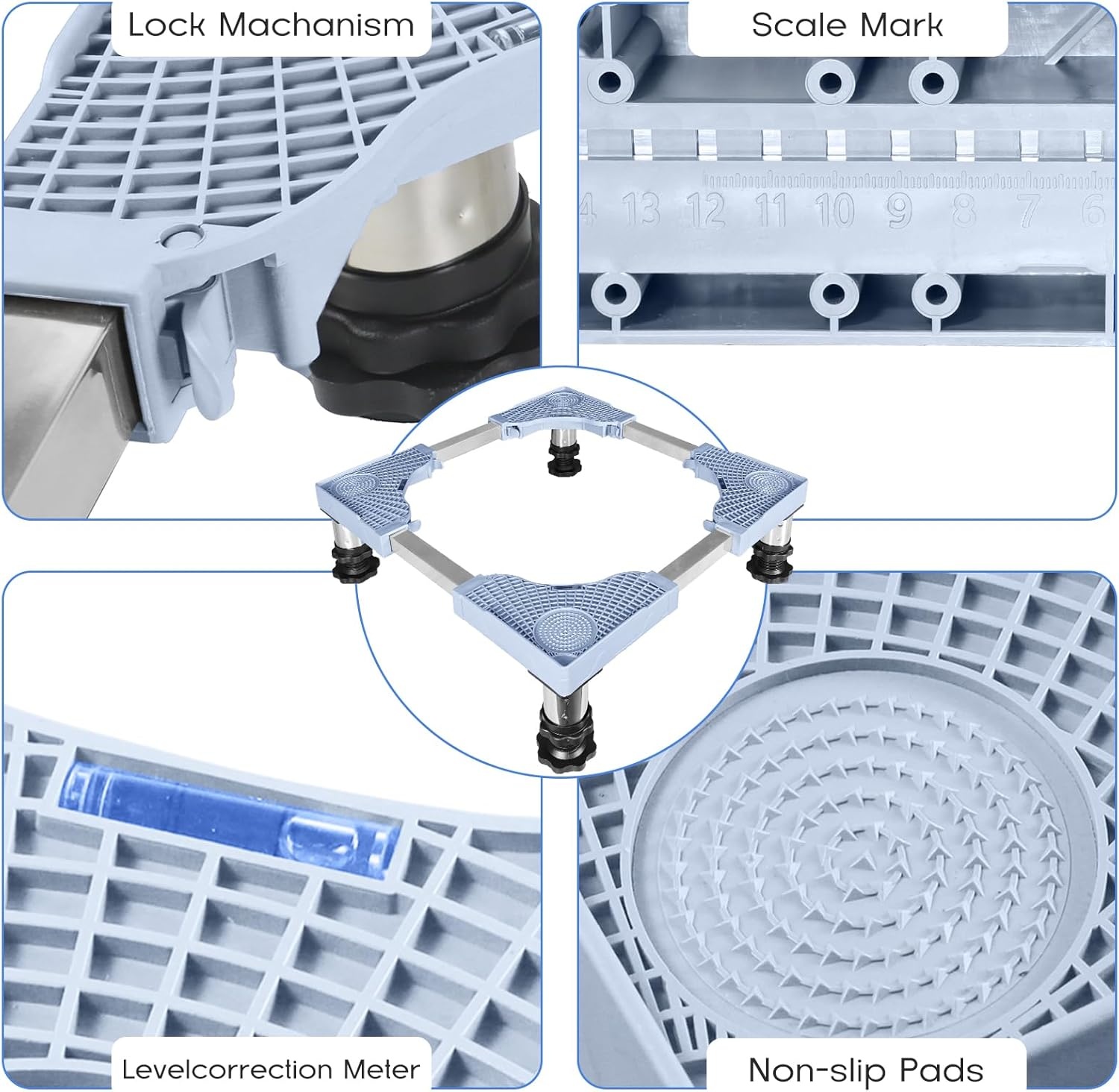 Lock Machanism

Scale Mark

4 13 12 11 10 9 8 7 6

Levelcorrection Meter

Non-slip Pads