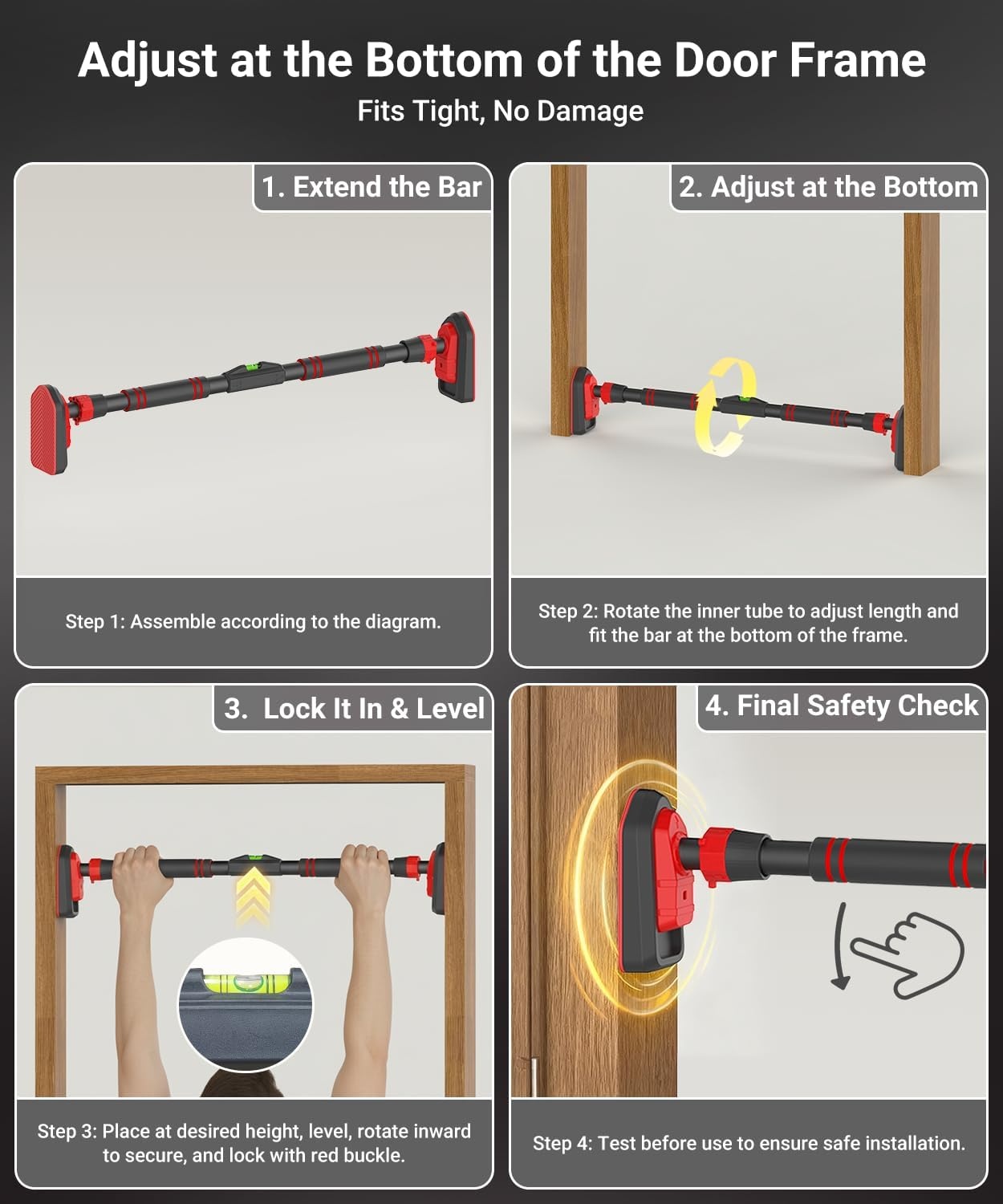 Adjust at the Bottom of the Door Frame

Fits Tight, No Damage

1. Extend the Bar

Step 1: Assemble according to the diagram.

2. Adjust at the Bottom

Step 2: Rotate the inner tube to adjust length and fit the bar at the bottom of the frame.

3. Lock It In & Level

Step 3: Place at desired height, level, rotate inward to secure, and lock with red buckle.

4. Final Safety Check

Step 4: Test before use to ensure safe installation.