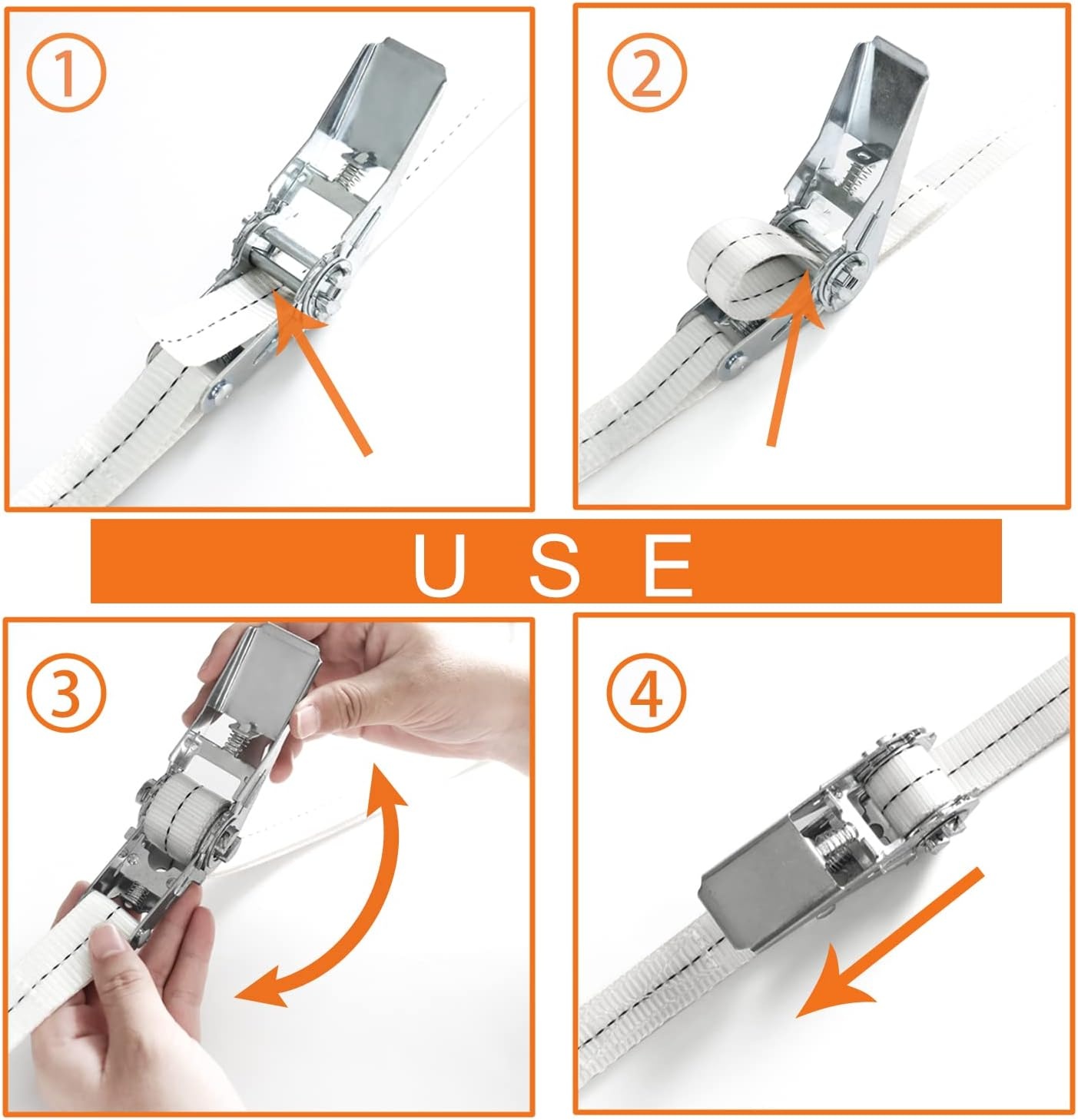 ①

②

U S E

③

④