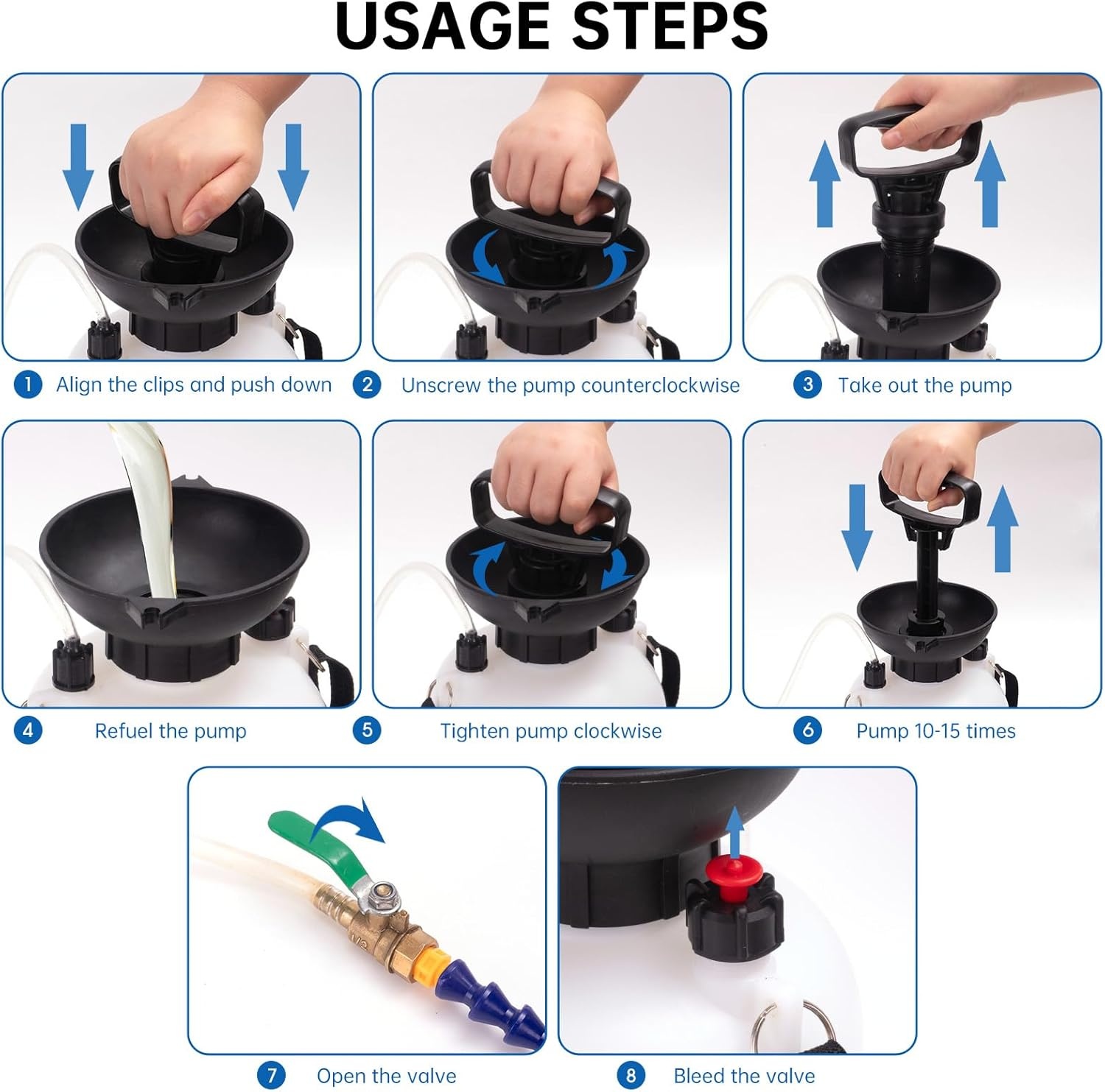 USAGE STEPS

1 Align the clips and push down

2 Unscrew the pump counterclockwise

3 Take out the pump

4 Refuel the pump

5 Tighten pump clockwise

6 Pump 10-15 times

7 Open the valve

8 Bleed the valve