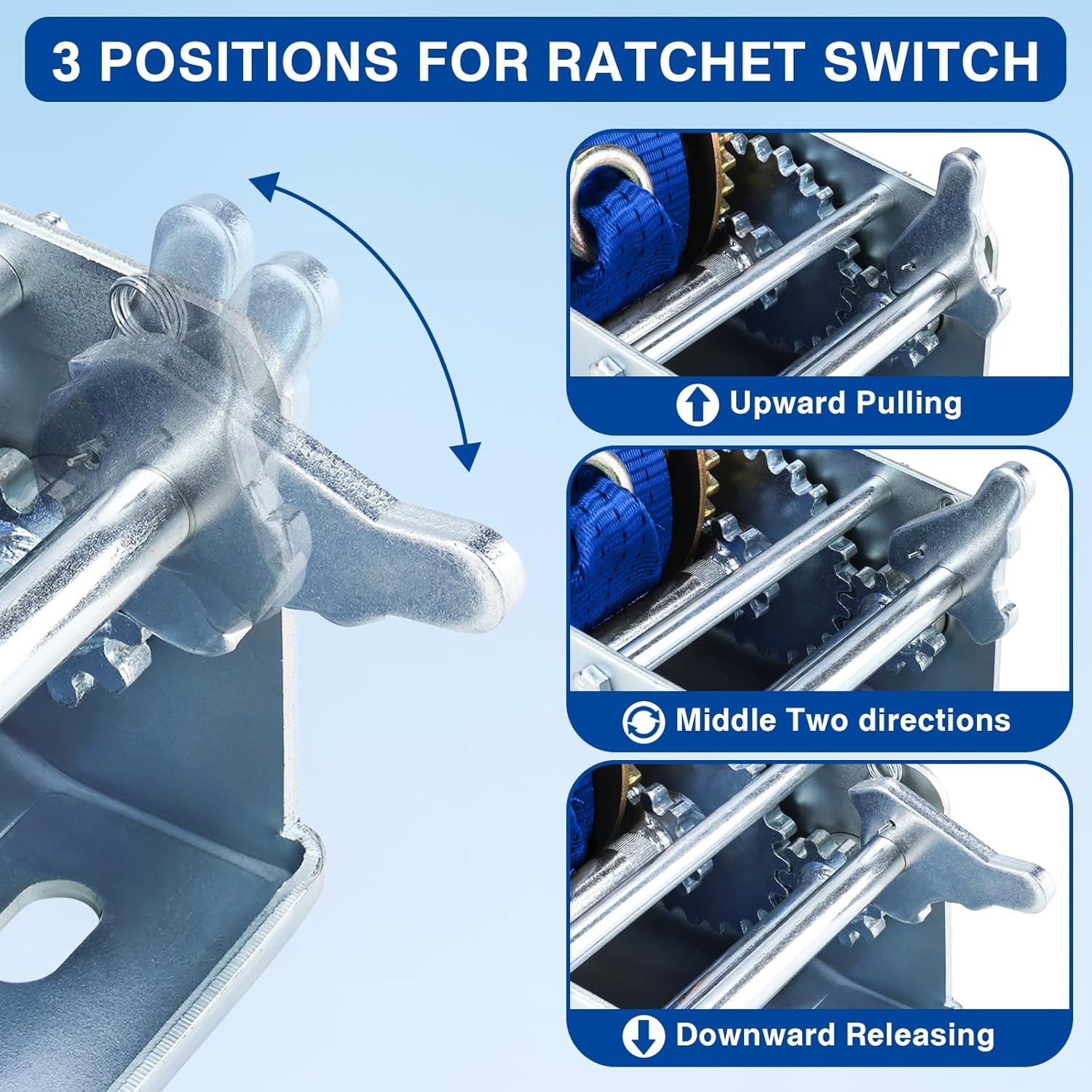 3 POSITIONS FOR RATCHET SWITCH

Upward Pulling

Middle Two directions

Downward Releasing