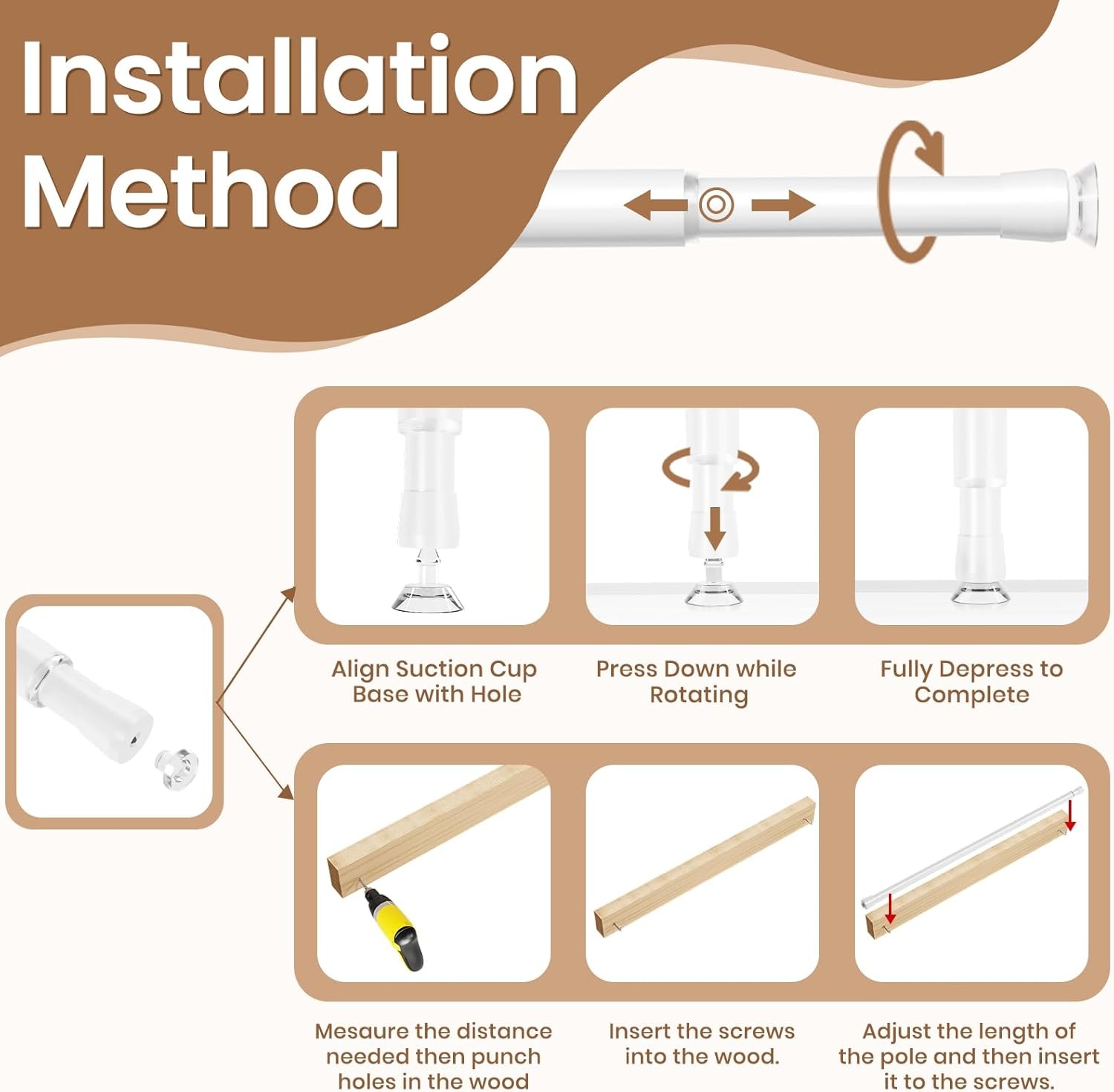 Installation Method

Align Suction Cup Base with Hole

Press Down while Rotating

Fully Depress to Complete

Mesaure the distance needed then punch holes in the wood

Insert the screws into the wood.

Adjust the length of the pole and then insert it to the screws.