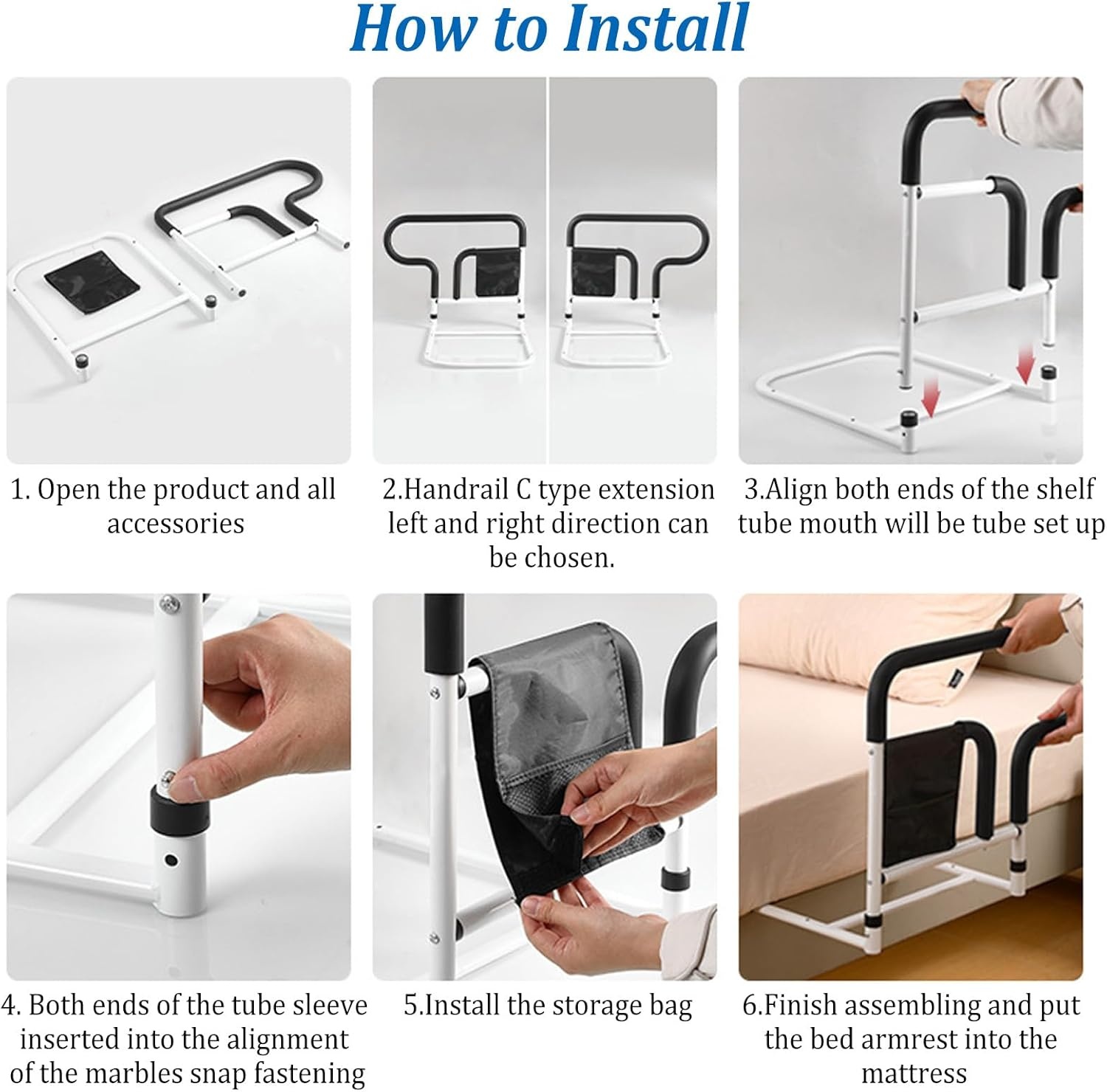 How to Install

1. Open the product and all accessories

2.Handrail C type extension left and right direction can be chosen.

3.Align both ends of the shelf tube mouth will be tube set up

4. Both ends of the tube sleeve inserted into the alignment of the marbles snap fastening

5.Install the storage bag

6.Finish assembling and put the bed armrest into the mattress