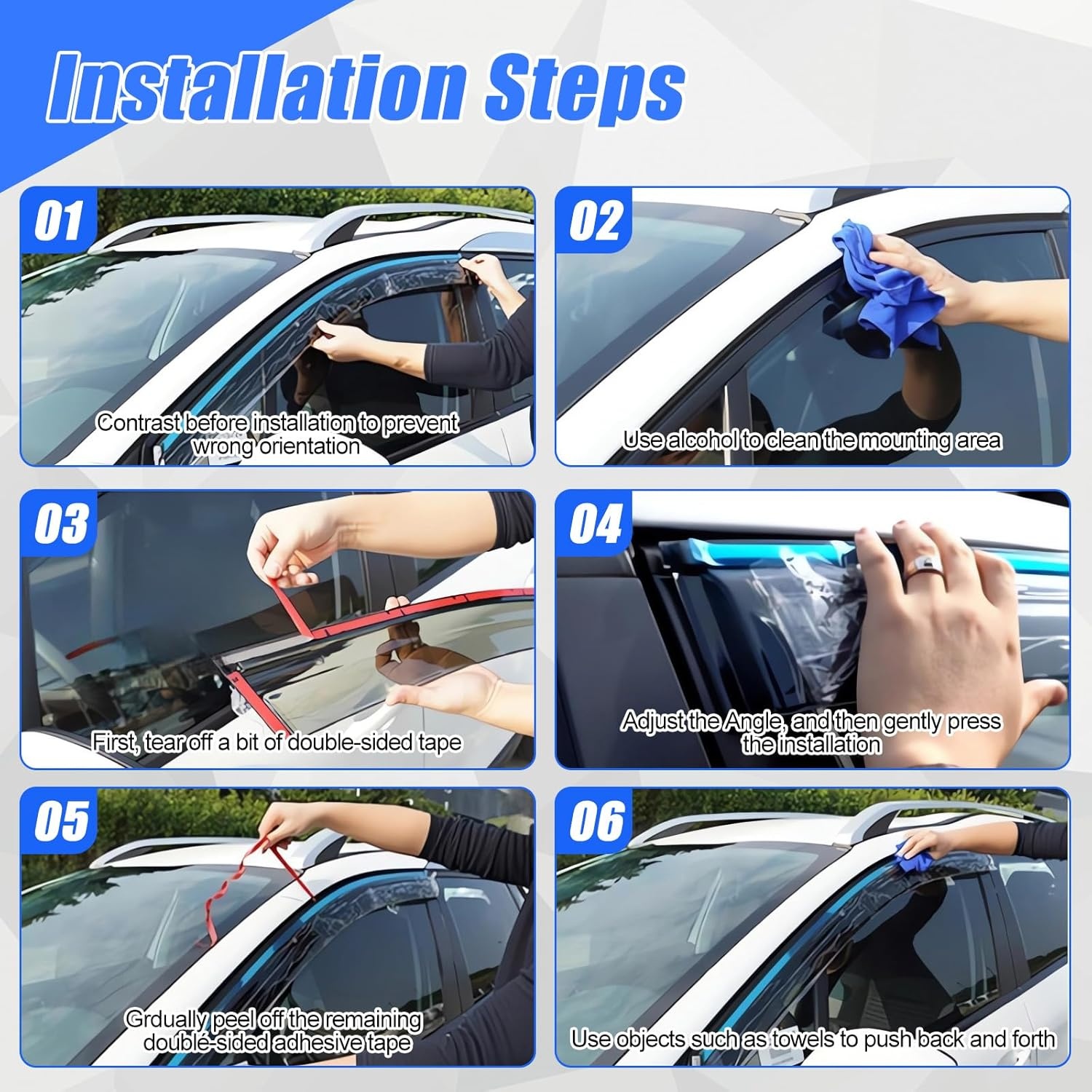 Installation Steps

01
Contrast before installation to prevent wrong orientation

02
Use alcohol to clean the mounting area

03
First, tear off a bit of double-sided tape

04
Adjust the Angle, and then gently press the installation

05
Grdually peel off the remaining double-sided adhesive tape

06
Use objects such as towels to push back and forth