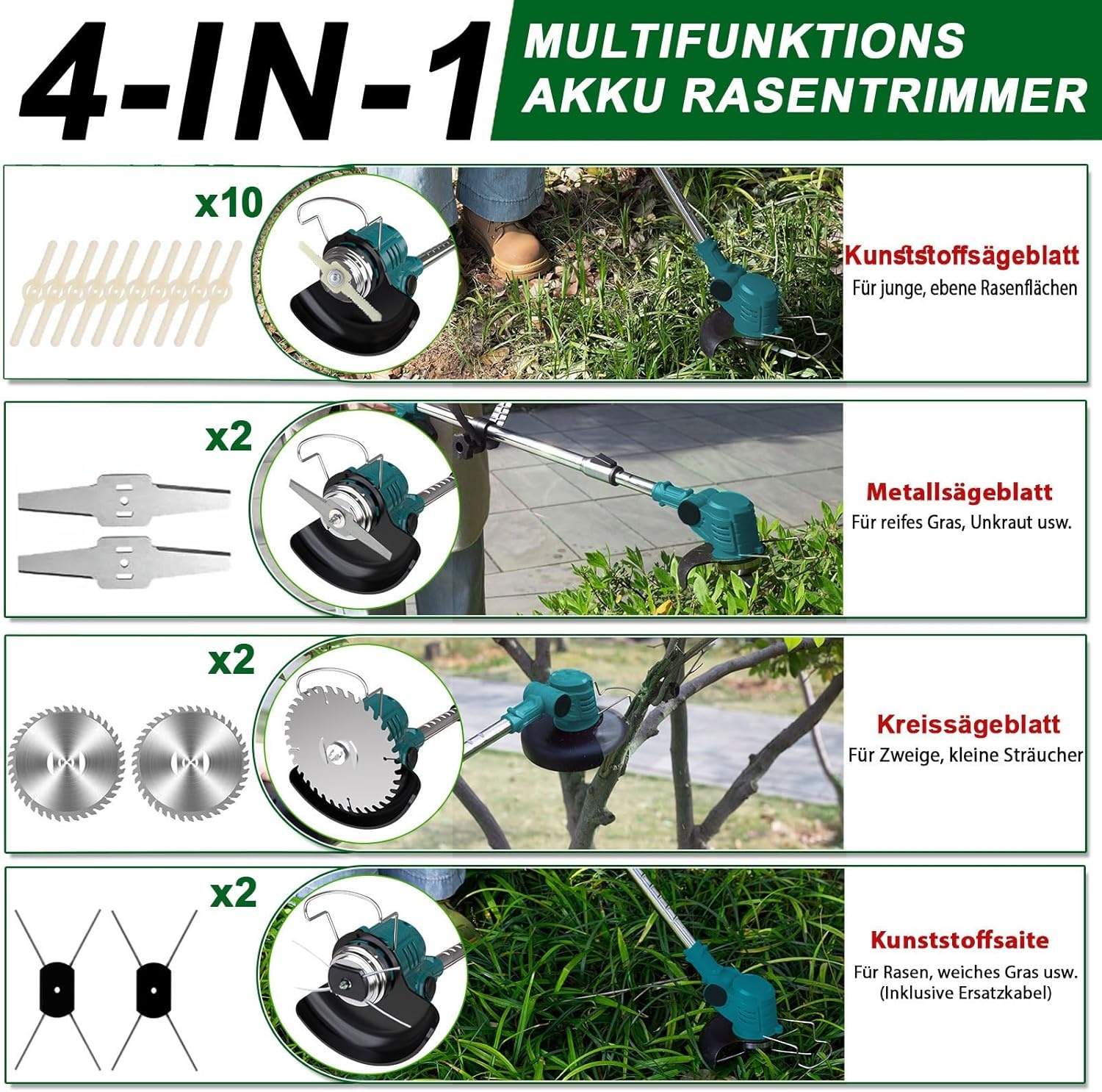 4-IN-1

MULTIFUNKTIONS AKKU RASENTRIMMER

x10

Kunststoffsägeblatt
Für junge, ebene Rasenflächen

x2

Metallsägeblatt
Für reifes Gras, Unkraut usw.

x2

Kreissägeblatt
Für Zweige, kleine Sträucher

x2

Kunststoffsaite
Für Rasen, weiches Gras usw.
(Inklusive Ersatzkabel)