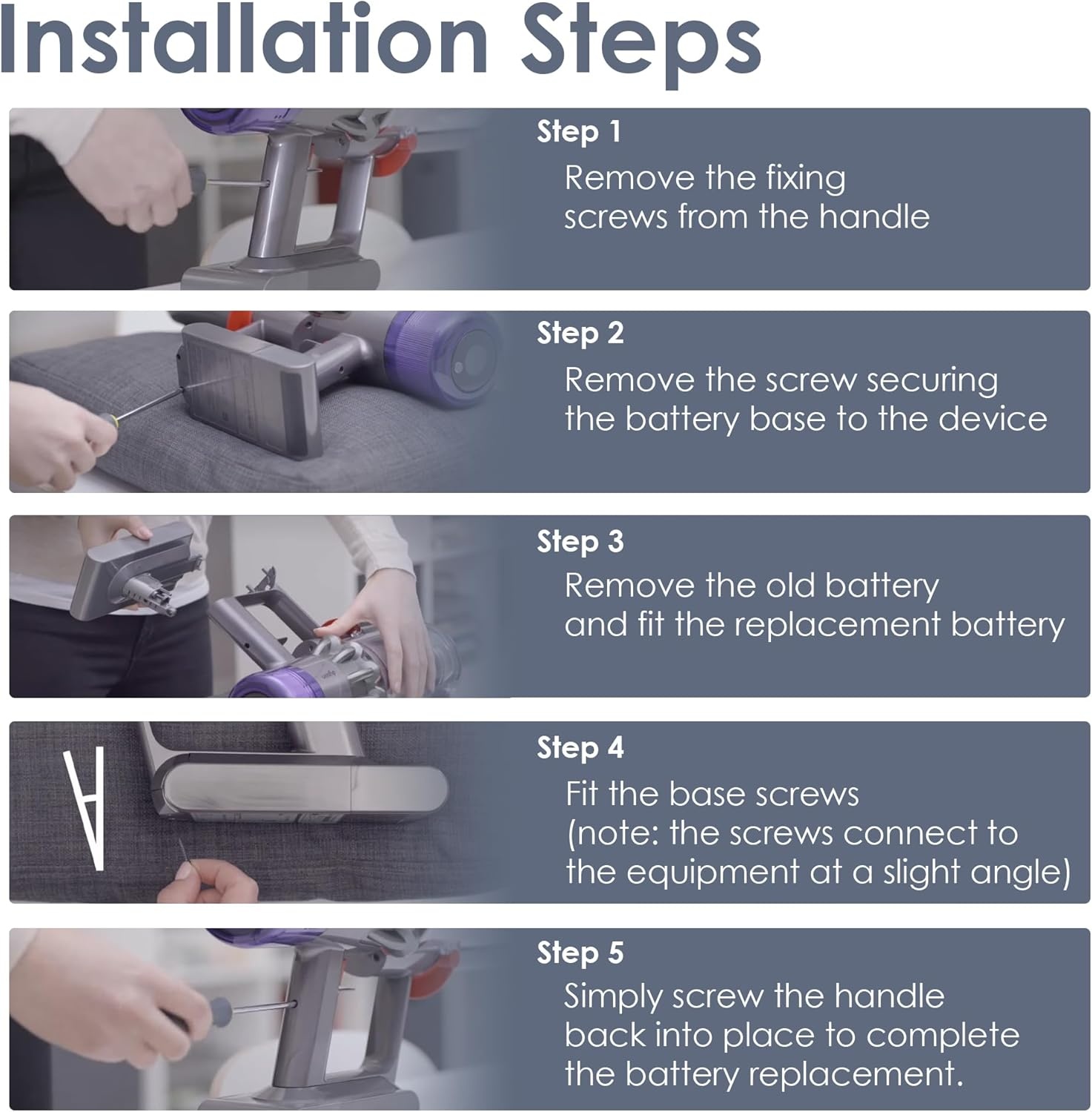 Installation Steps

Step 1
Remove the fixing screws from the handle

Step 2
Remove the screw securing the battery base to the device

Step 3
Remove the old battery and fit the replacement battery

Step 4
Fit the base screws (note: the screws connect to the equipment at a slight angle)

Step 5
Simply screw the handle back into place to complete the battery replacement.