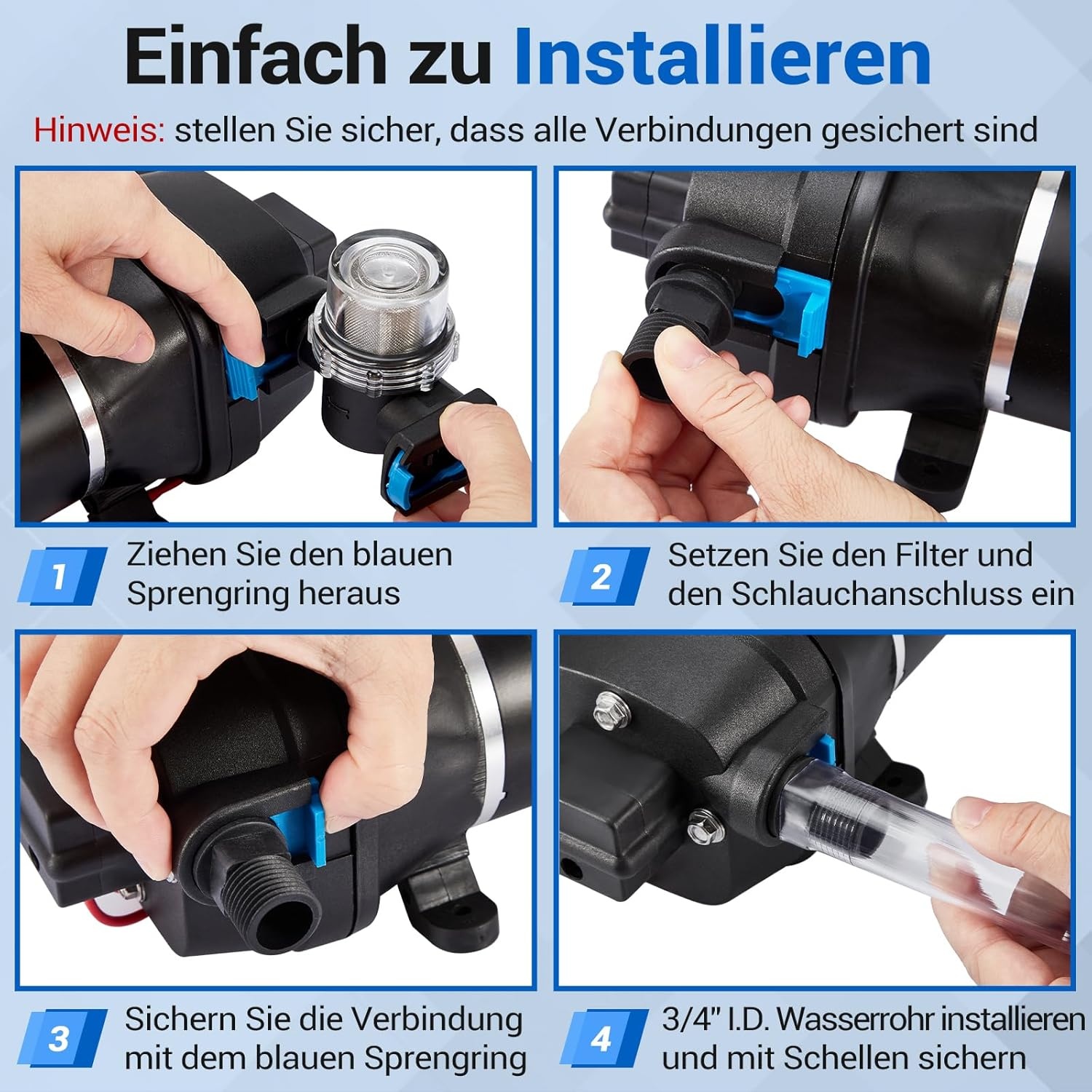 Einfach zu Installieren

Hinweis: stellen Sie sicher, dass alle Verbindungen gesichert sind

1 Ziehen Sie den blauen Sprengring heraus

2 Setzen Sie den Filter und den Schlauchanschluss ein

3 Sichern Sie die Verbindung mit dem blauen Sprengring

4 3/4" I.D. Wasserrohr installieren und mit Schellen sichern