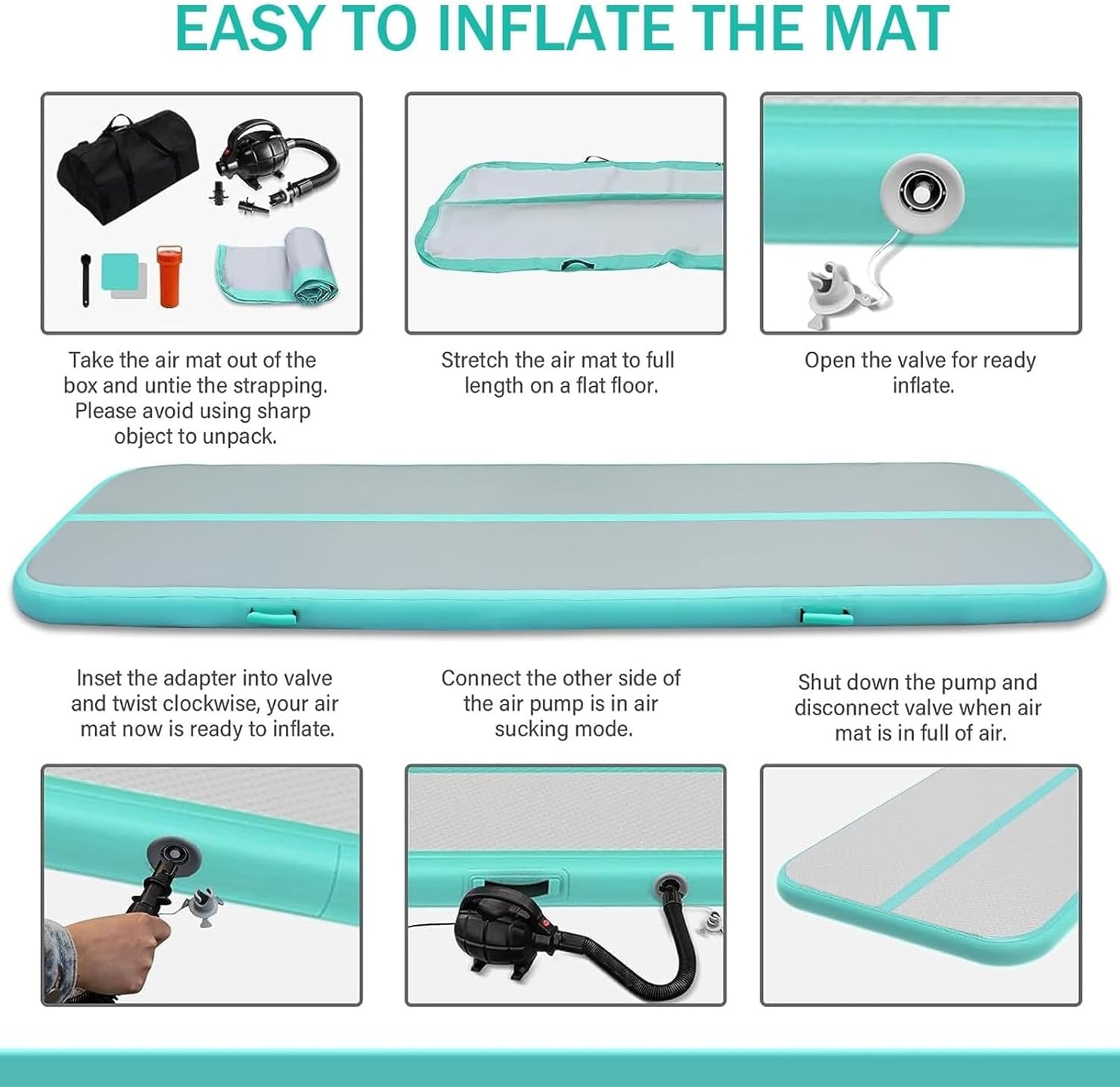 EASY TO INFLATE THE MAT

Take the air mat out of the box and untie the strapping. Please avoid using sharp object to unpack.

Stretch the air mat to full length on a flat floor.

Open the valve for ready inflate.

Inset the adapter into valve and twist clockwise, your air mat now is ready to inflate.

Connect the other side of the air pump is in air sucking mode.

Shut down the pump and disconnect valve when air mat is in full of air.