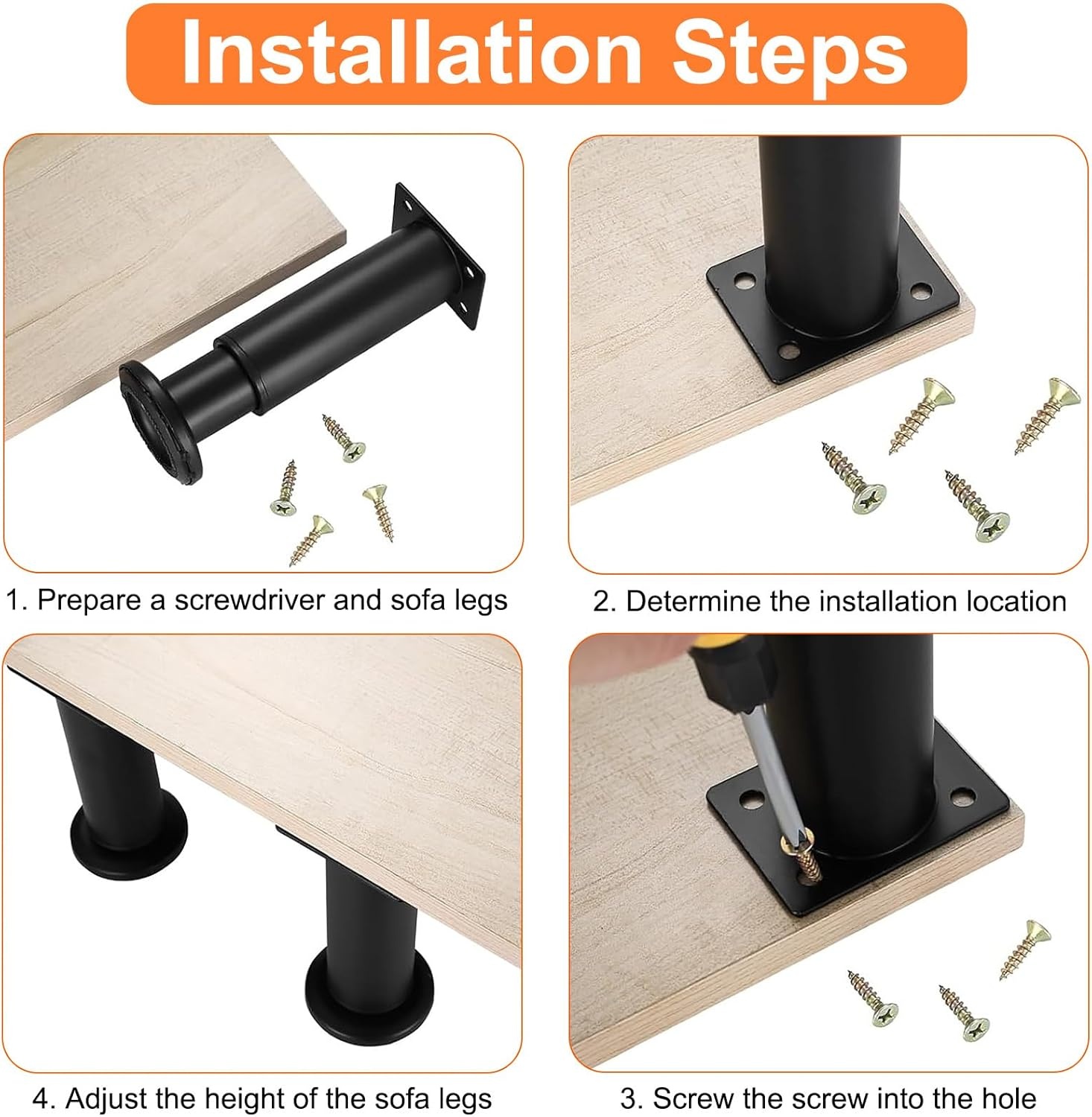 Installation Steps

1. Prepare a screwdriver and sofa legs

2. Determine the installation location

4. Adjust the height of the sofa legs

3. Screw the screw into the hole