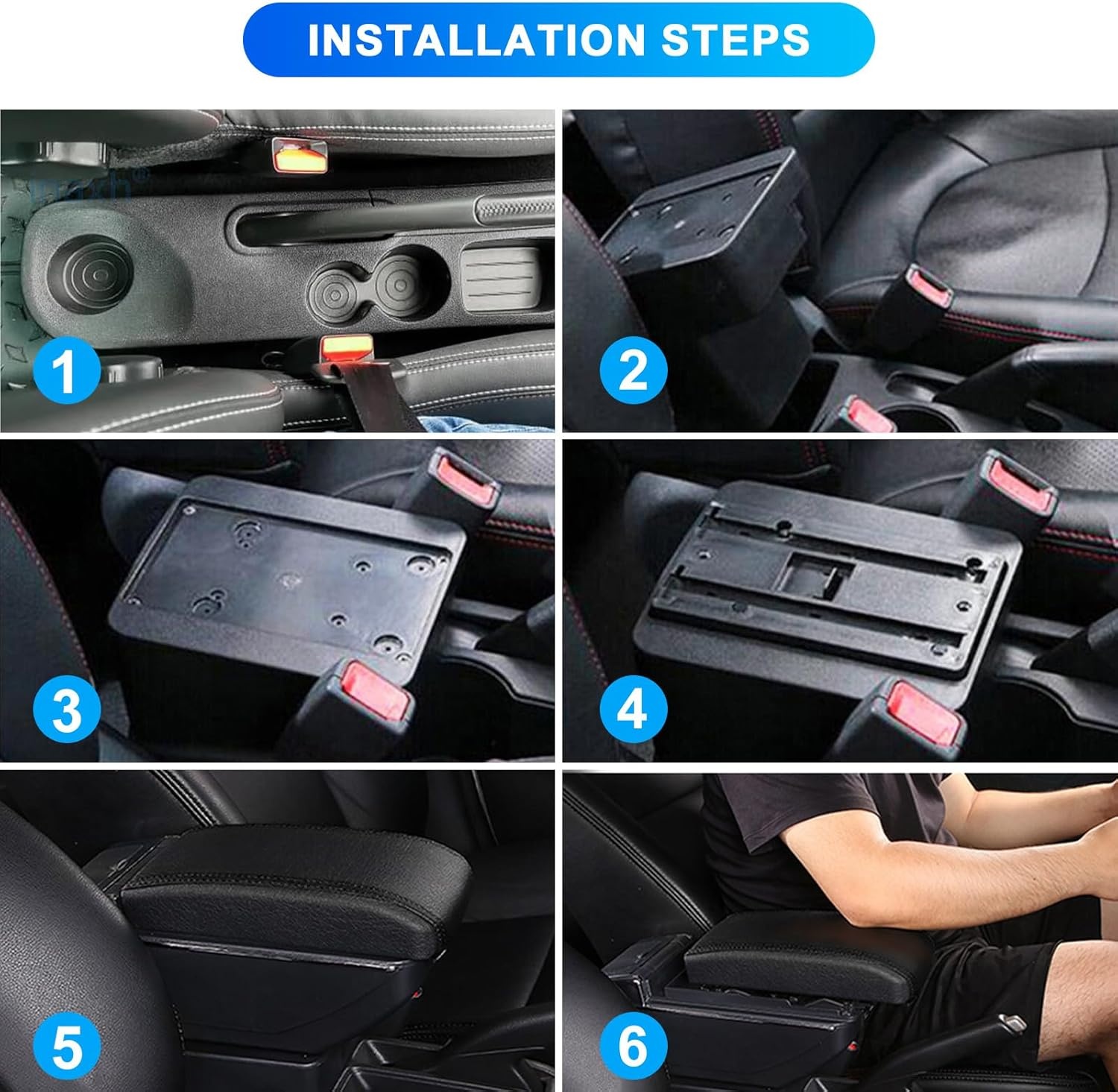 INSTALLATION STEPS

1

2

3

4

5

6