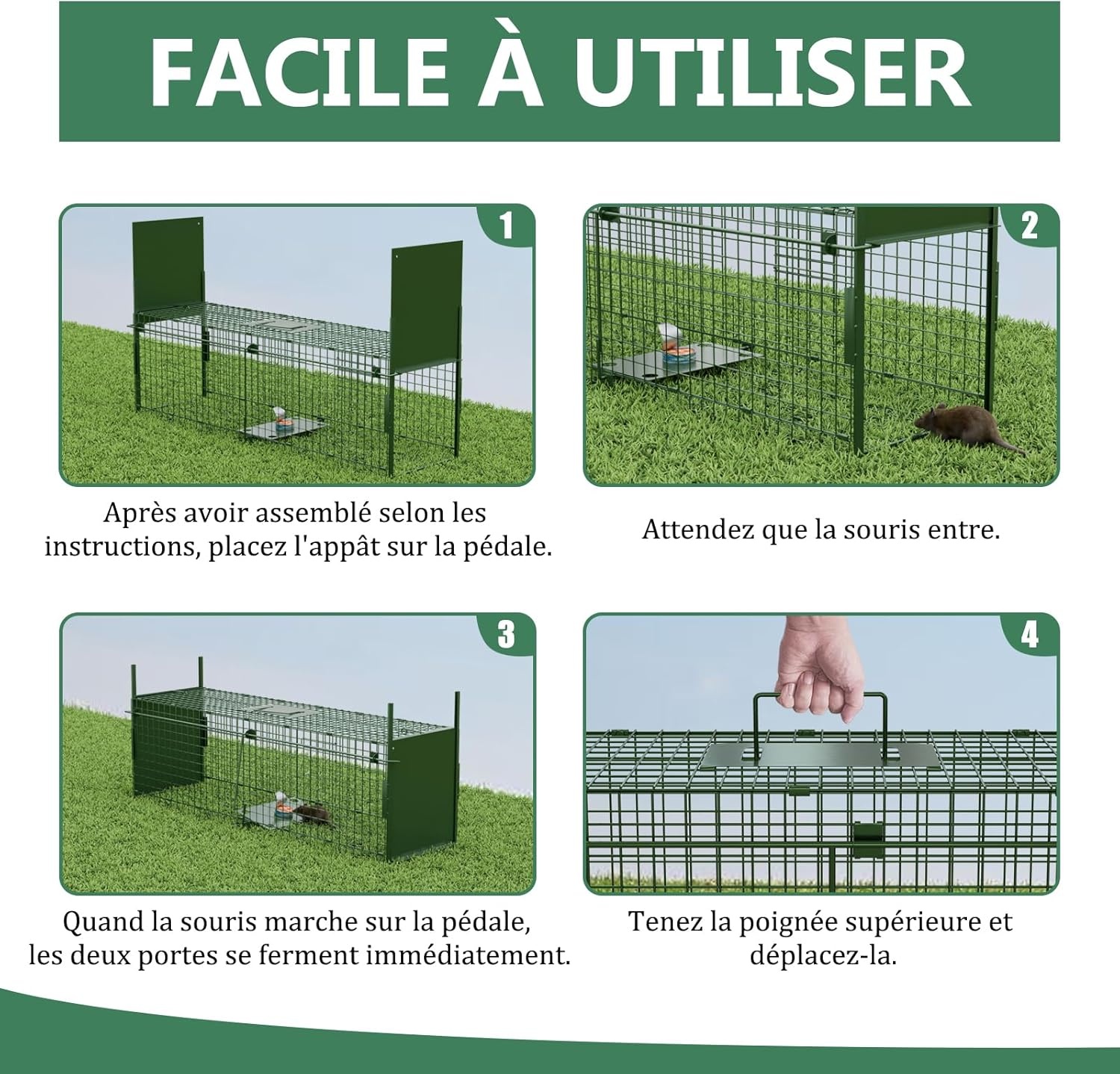 FACILE À UTILISER

1

Après avoir assemblé selon les instructions, placez l'appât sur la pédale.

2

Attendez que la souris entre.

3

Quand la souris marche sur la pédale, les deux portes se ferment immédiatement.

4

Tenez la poignée supérieure et déplacez-la.