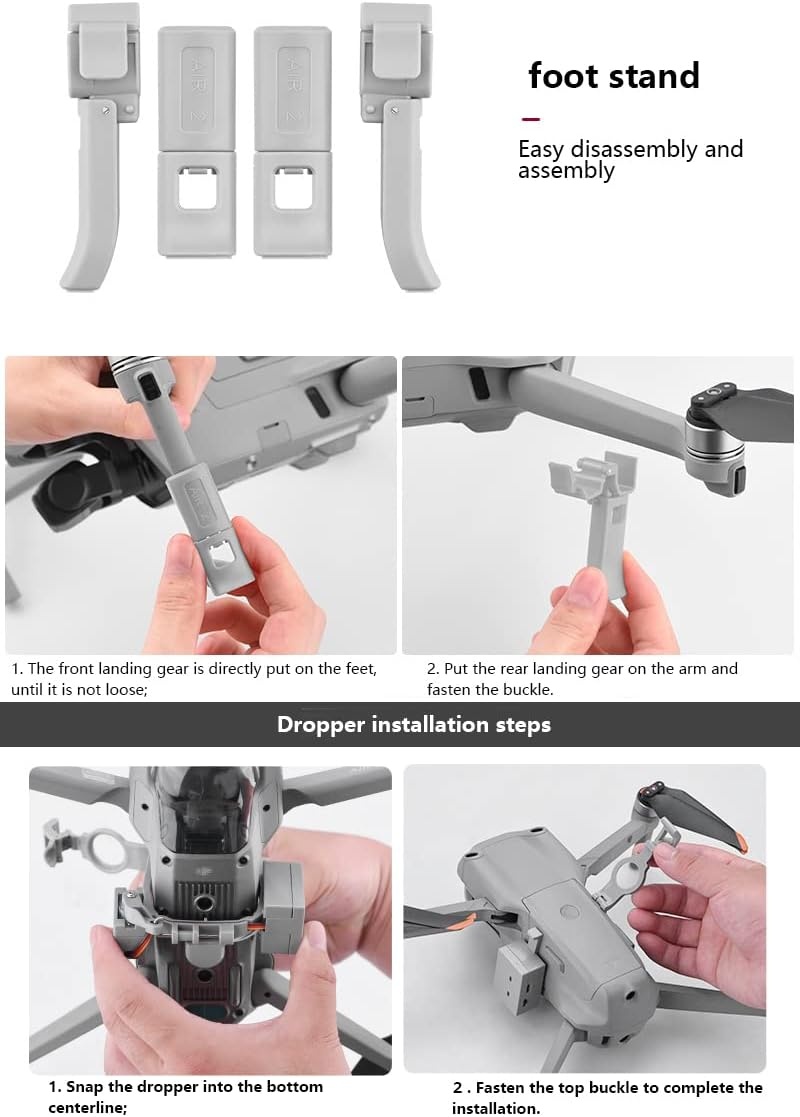 AIR 2

AIR 2

foot stand

Easy disassembly and assembly

AIR 2

1. The front landing gear is directly put on the feet, until it is not loose;

2. Put the rear landing gear on the arm and fasten the buckle.

Dropper installation steps

1. Snap the dropper into the bottom centerline;

2 . Fasten the top buckle to complete the installation.