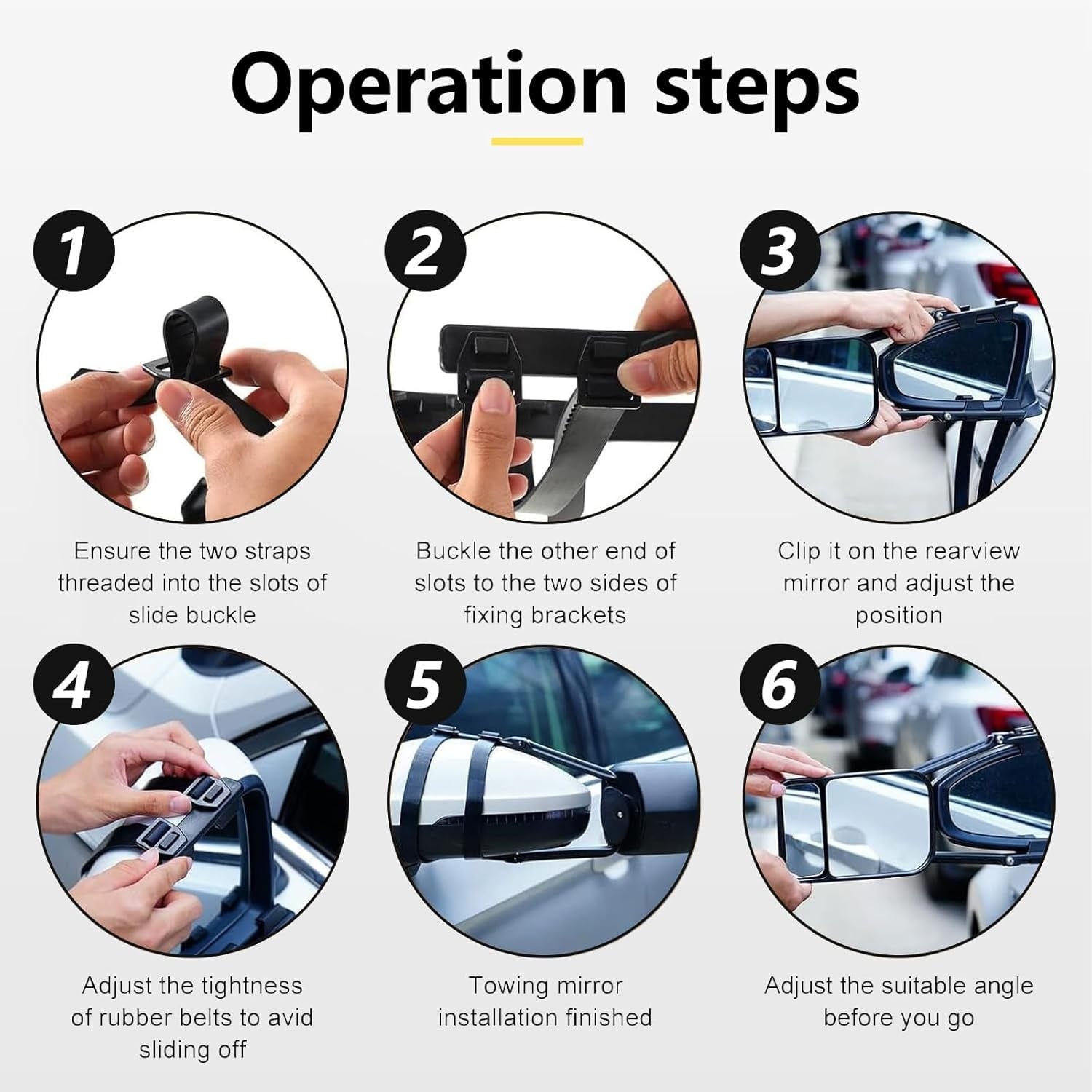 Operation steps

1

Ensure the two straps threaded into the slots of slide buckle

2

Buckle the other end of slots to the two sides of fixing brackets

3

Clip it on the rearview mirror and adjust the position

4

Adjust the tightness of rubber belts to avid sliding off

5

Towing mirror installation finished

6

Adjust the suitable angle before you go