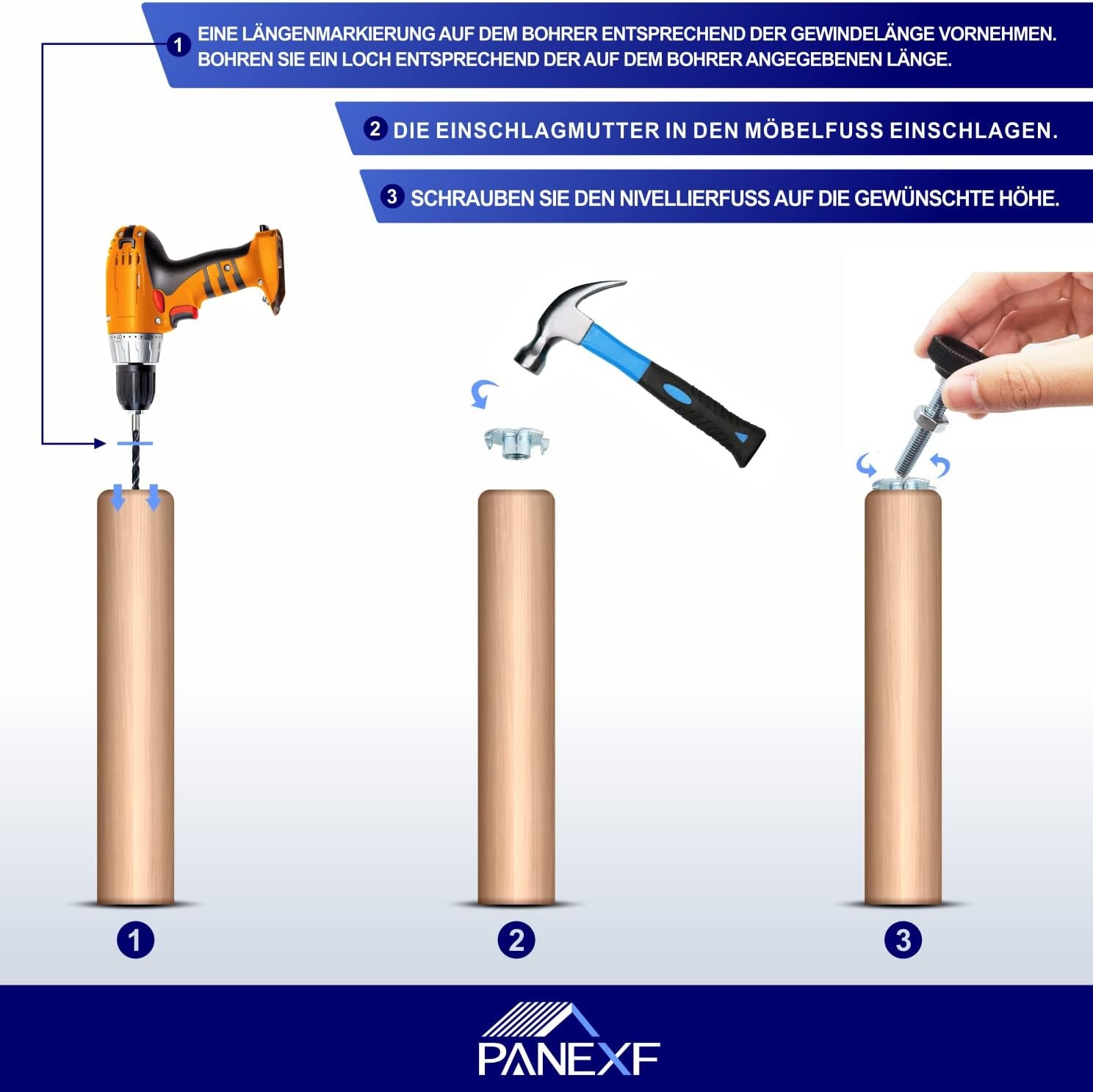 1 EINE LÄNGENMARKIERUNG AUF DEM BOHRER ENTSPRECHEND DER GEWINDELÄNGE VORNEHMEN. BOHREN SIE EIN LOCH ENTSPRECHEND DER AUF DEM BOHRER ANGEGEBENEN LÄNGE.

2 DIE EINSCHLAGMUTTER IN DEN MÖBELFUSS EINSCHLAGEN.

3 SCHRAUBEN SIE DEN NIVELLIERFUSS AUF DIE GEWÜNSCHTE HÖHE.

1

2

3

PANEXF