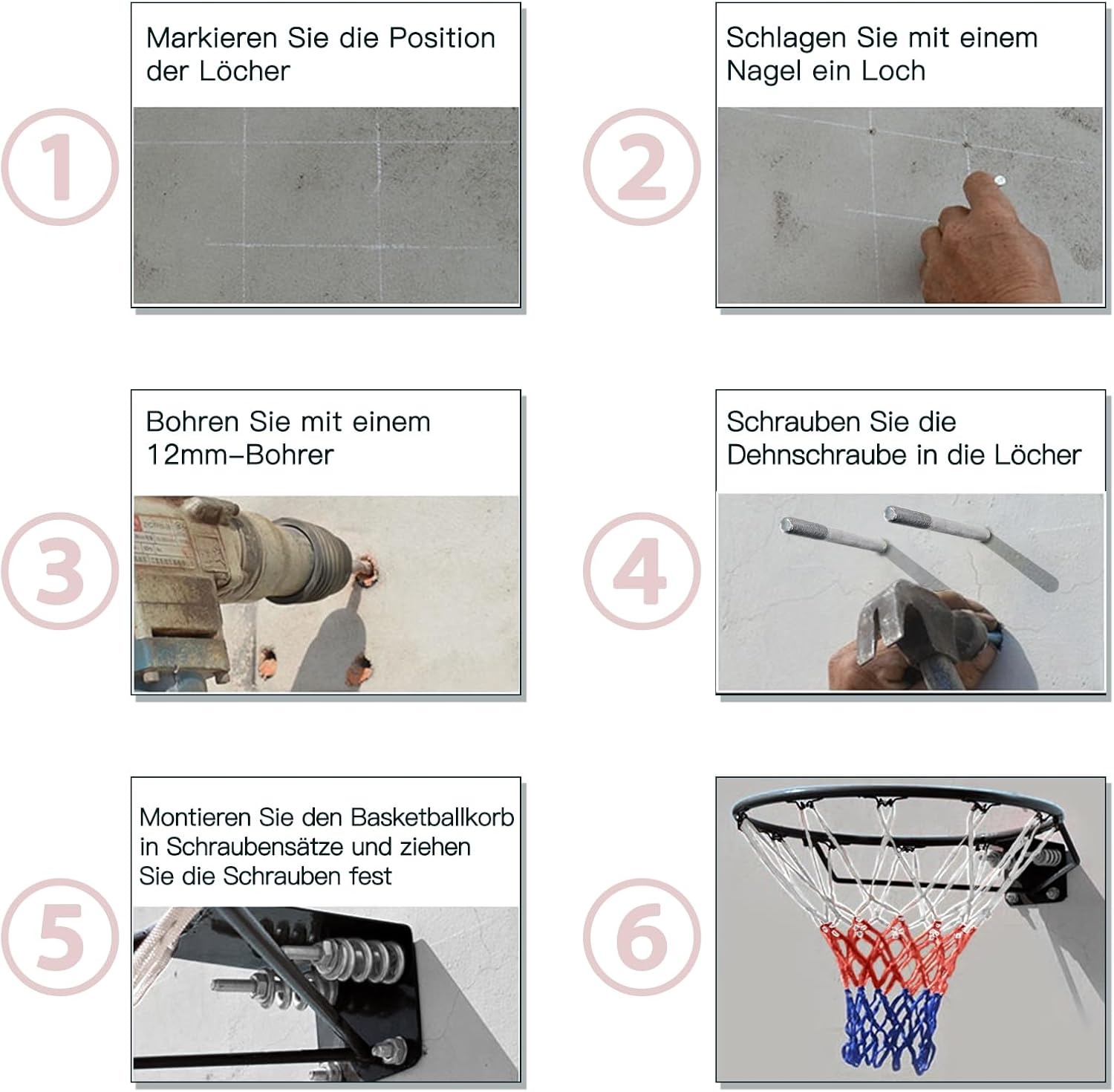 1

Markieren Sie die Position der Löcher

2

Schlagen Sie mit einem Nagel ein Loch

3

Bohren Sie mit einem 12mm–Bohrer

4

Schrauben Sie die Dehnschraube in die Löcher

5

Montieren Sie den Basketballkorb in Schraubensätze und ziehen Sie die Schrauben fest

6