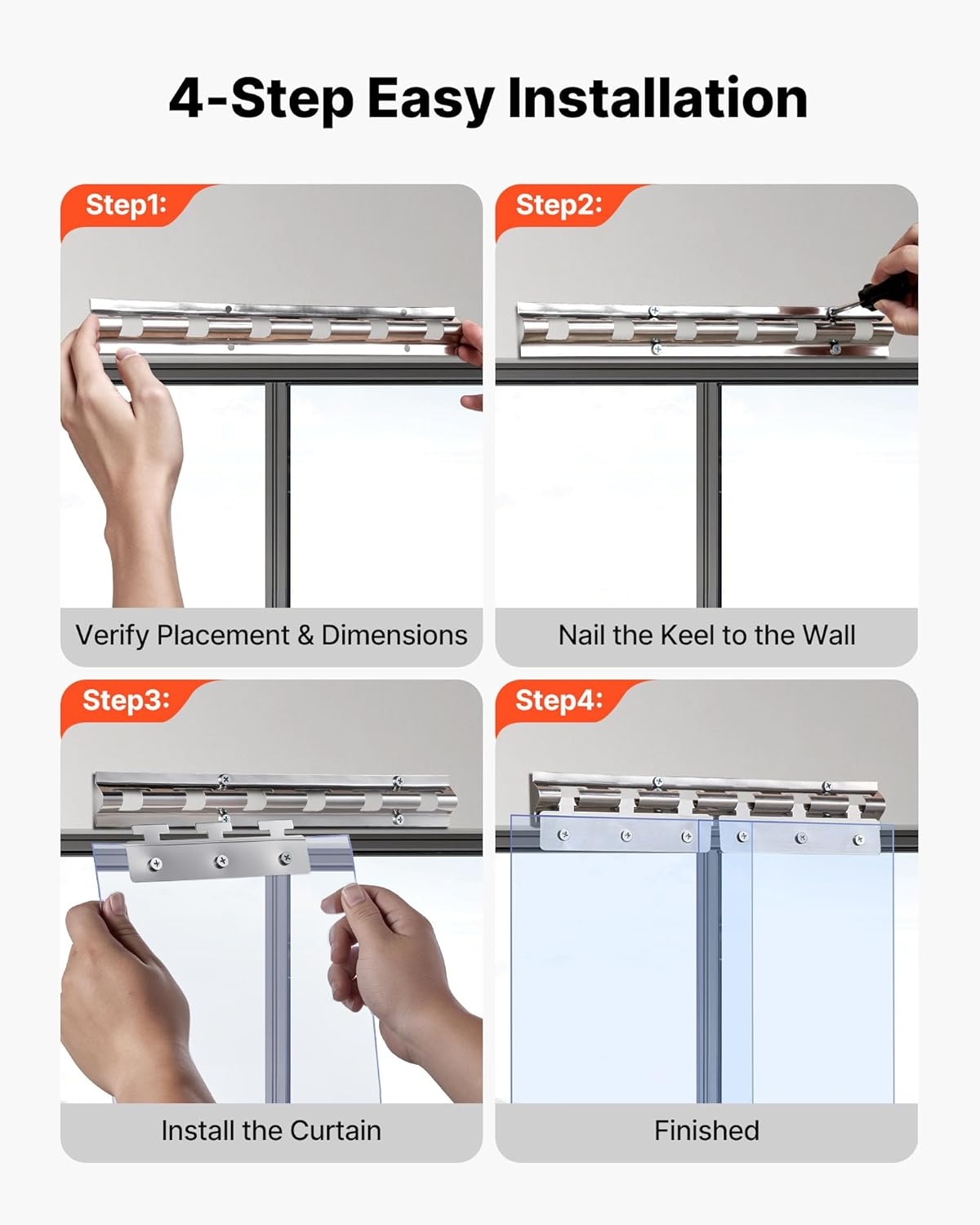 4-Step Easy Installation

Step1:

Verify Placement & Dimensions

Step2:

Nail the Keel to the Wall

Step3:

Install the Curtain

Step4:

Finished