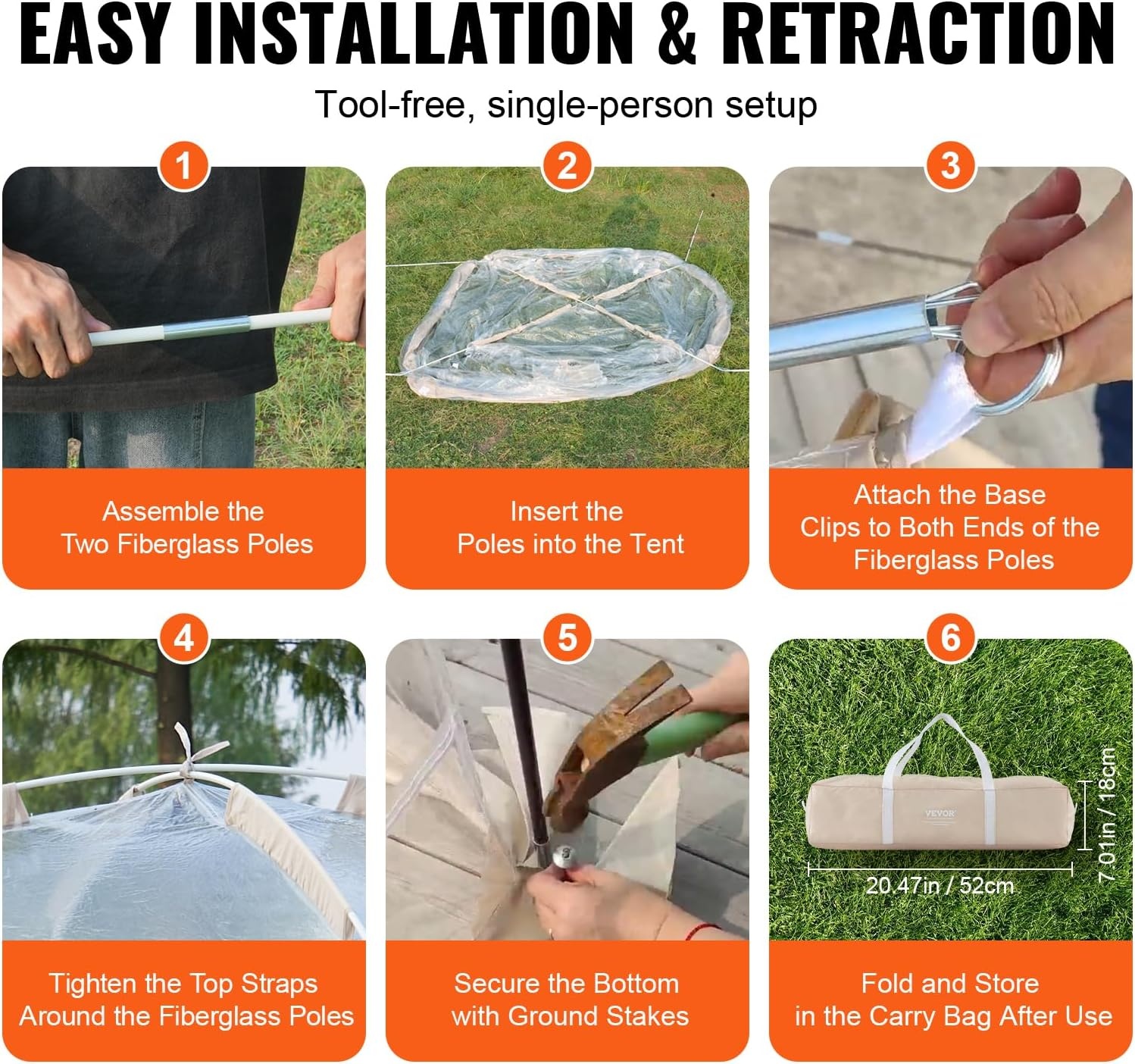 EASY INSTALLATION & RETRACTION

Tool-free, single-person setup

1

Assemble the Two Fiberglass Poles

2

Insert the Poles into the Tent

3

Attach the Base Clips to Both Ends of the Fiberglass Poles

4

Tighten the Top Straps Around the Fiberglass Poles

5

Secure the Bottom with Ground Stakes

6

VEVOR

20.47in / 52cm

7.01in / 18cm

Fold and Store in the Carry Bag After Use