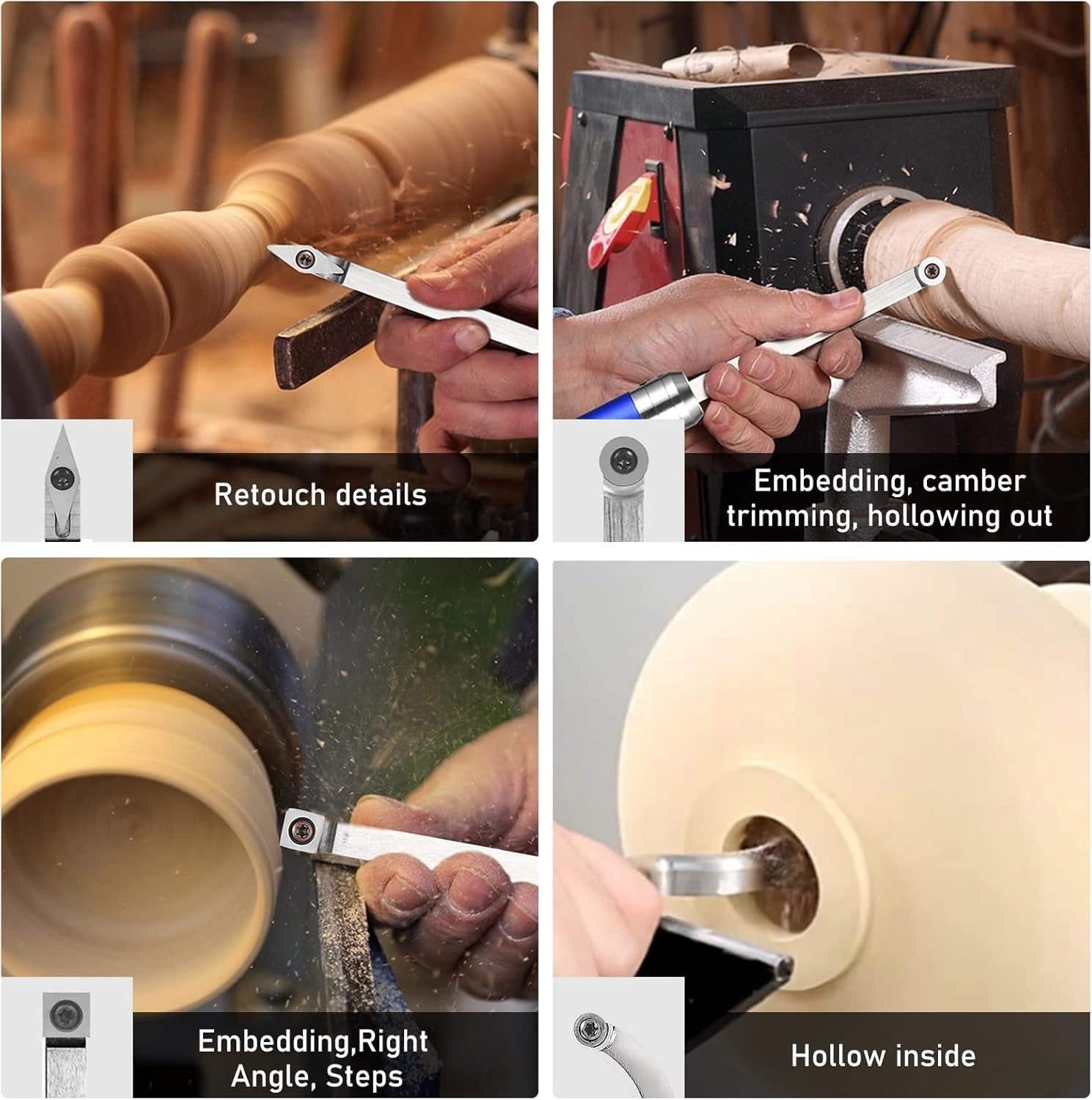 Retouch details

Embedding, camber trimming, hollowing out

Embedding,Right Angle, Steps

Hollow inside