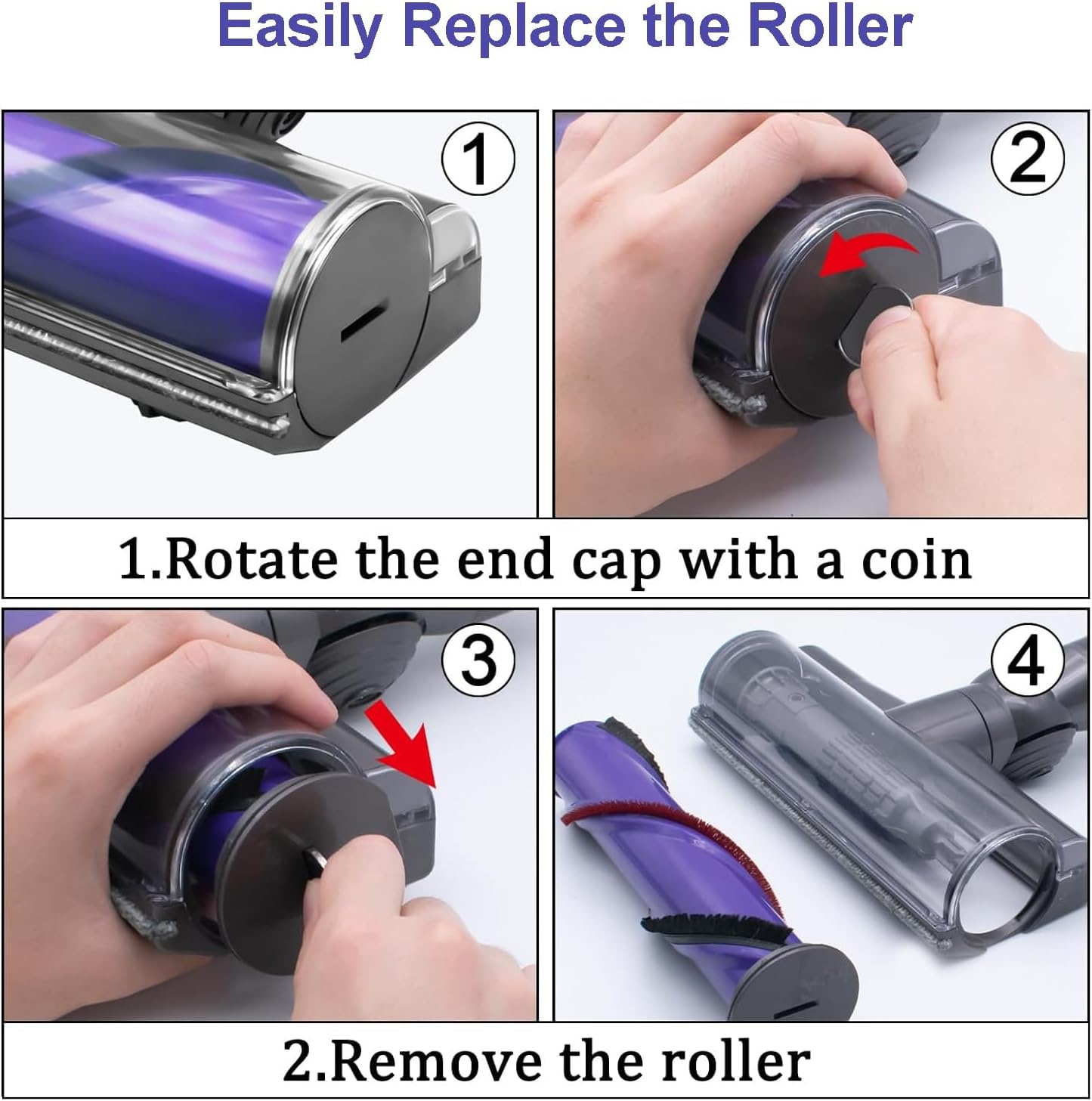 Easily Replace the Roller

1

2

1.Rotate the end cap with a coin

3

4

2.Remove the roller