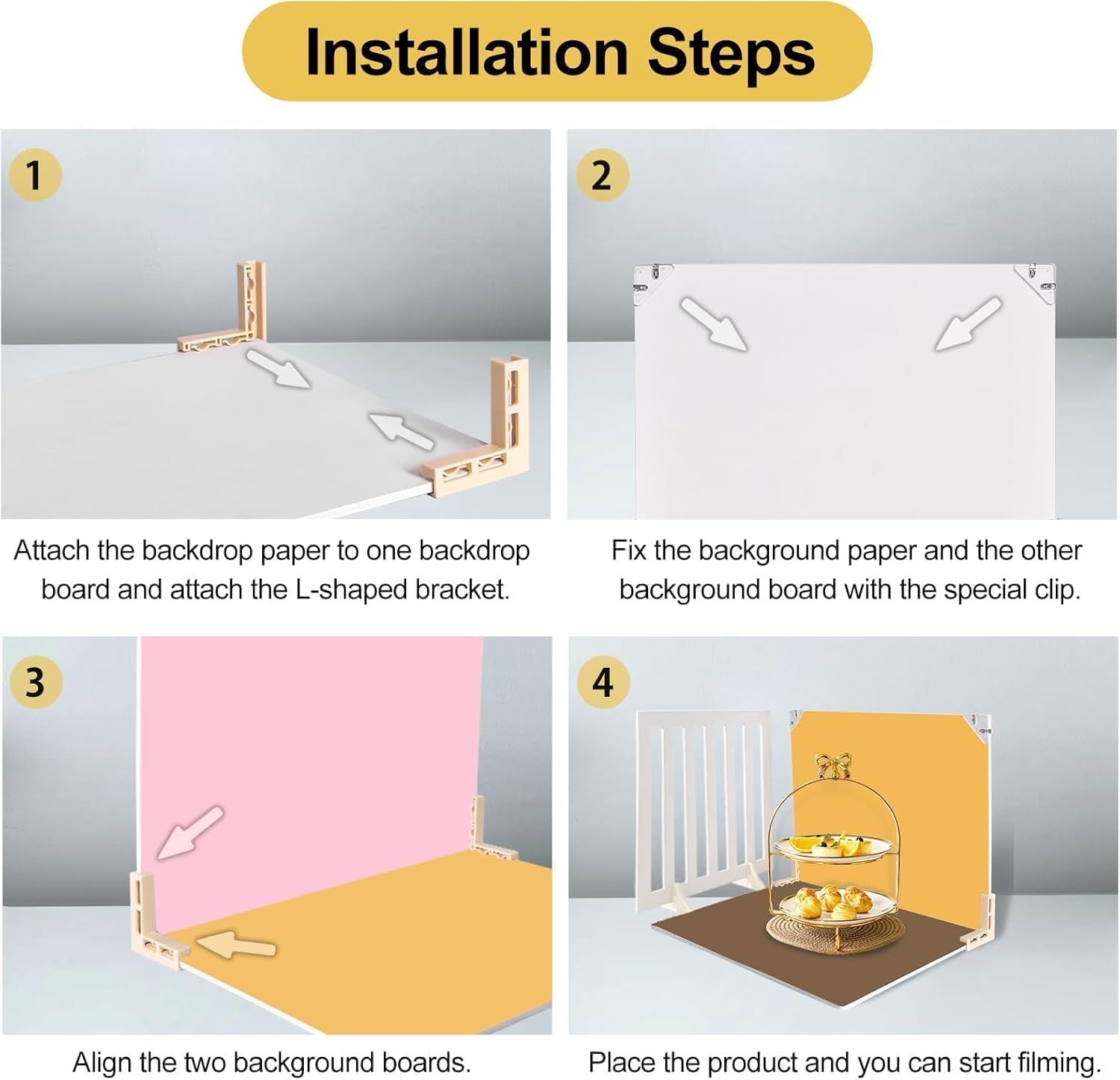 Installation Steps

1

Attach the backdrop paper to one backdrop board and attach the L-shaped bracket.

2

Fix the background paper and the other background board with the special clip.

3

Align the two background boards.

4

Place the product and you can start filming.