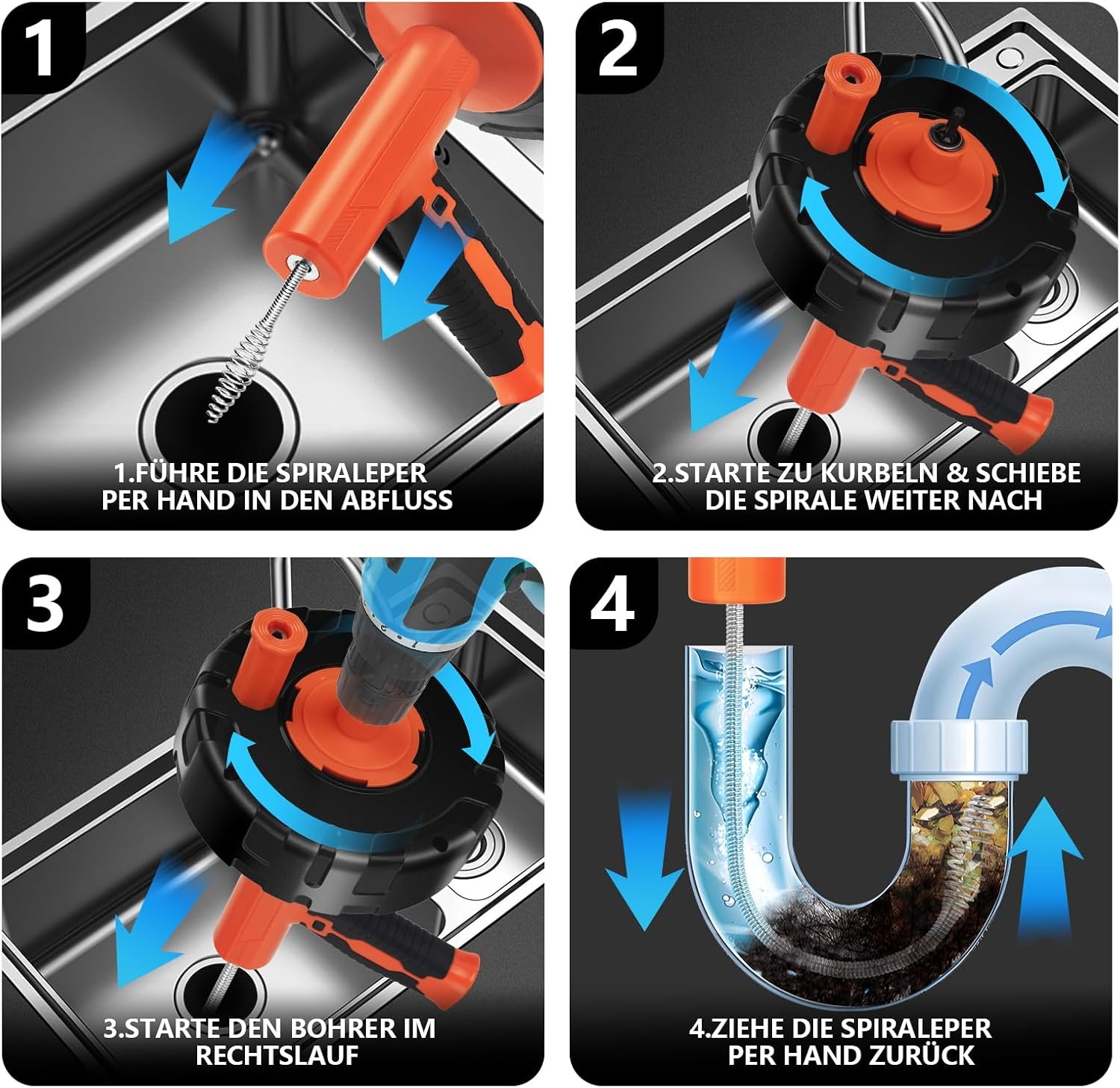 1

1.FÜHRE DIE SPIRALEPER PER HAND IN DEN ABFLUSS

2

2.STARTE ZU KURBELN & SCHIEBE DIE SPIRALE WEITER NACH

3

3.STARTE DEN BOHRER IM RECHTSLAUF

4

4.ZIEHE DIE SPIRALEPER PER HAND ZURÜCK