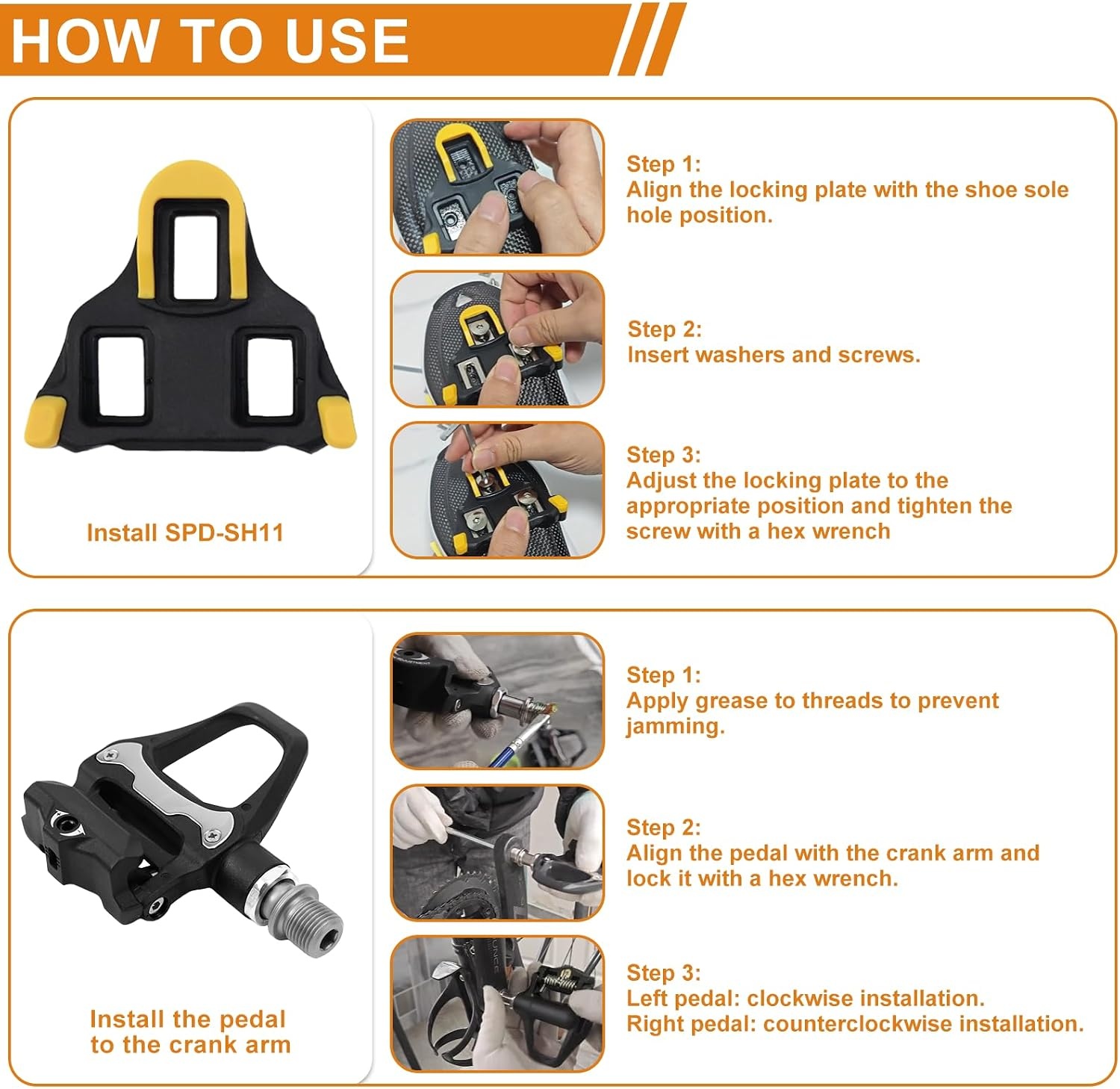 HOW TO USE

Install SPD-SH11

Step 1:
Align the locking plate with the shoe sole hole position.

Step 2:
Insert washers and screws.

Step 3:
Adjust the locking plate to the appropriate position and tighten the screw with a hex wrench

Install the pedal to the crank arm

Step 1:
Apply grease to threads to prevent jamming.

Step 2:
Align the pedal with the crank arm and lock it with a hex wrench.

Step 3:
Left pedal: clockwise installation.
Right pedal: counterclockwise installation.