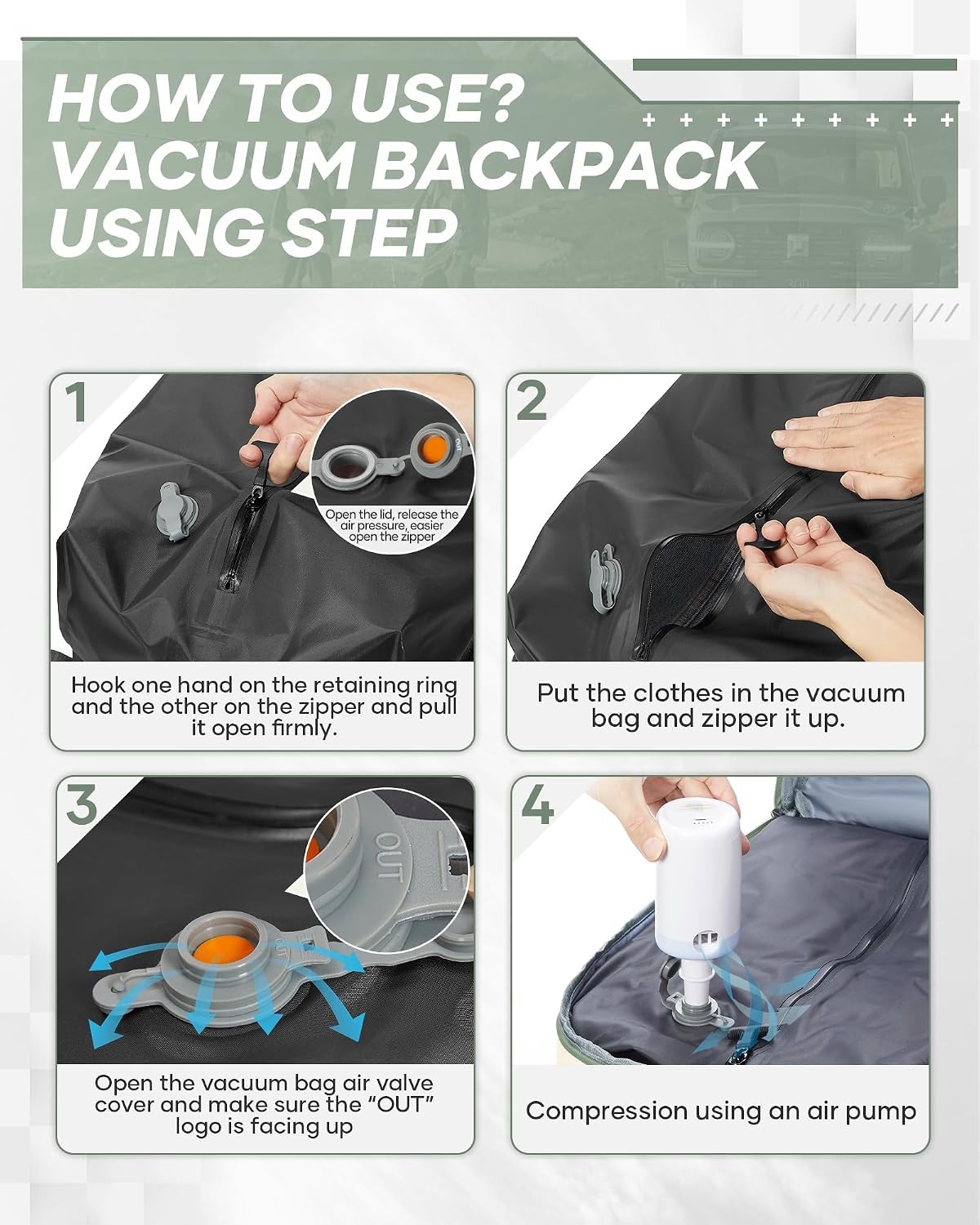 HOW TO USE?
VACUUM BACKPACK
USING STEP

1

Open the lid, release the air pressure, easier open the zipper

Hook one hand on the retaining ring and the other on the zipper and pull it open firmly.

2

Put the clothes in the vacuum bag and zipper it up.

3

OUT

Open the vacuum bag air valve cover and make sure the "OUT" logo is facing up

4

Compression using an air pump