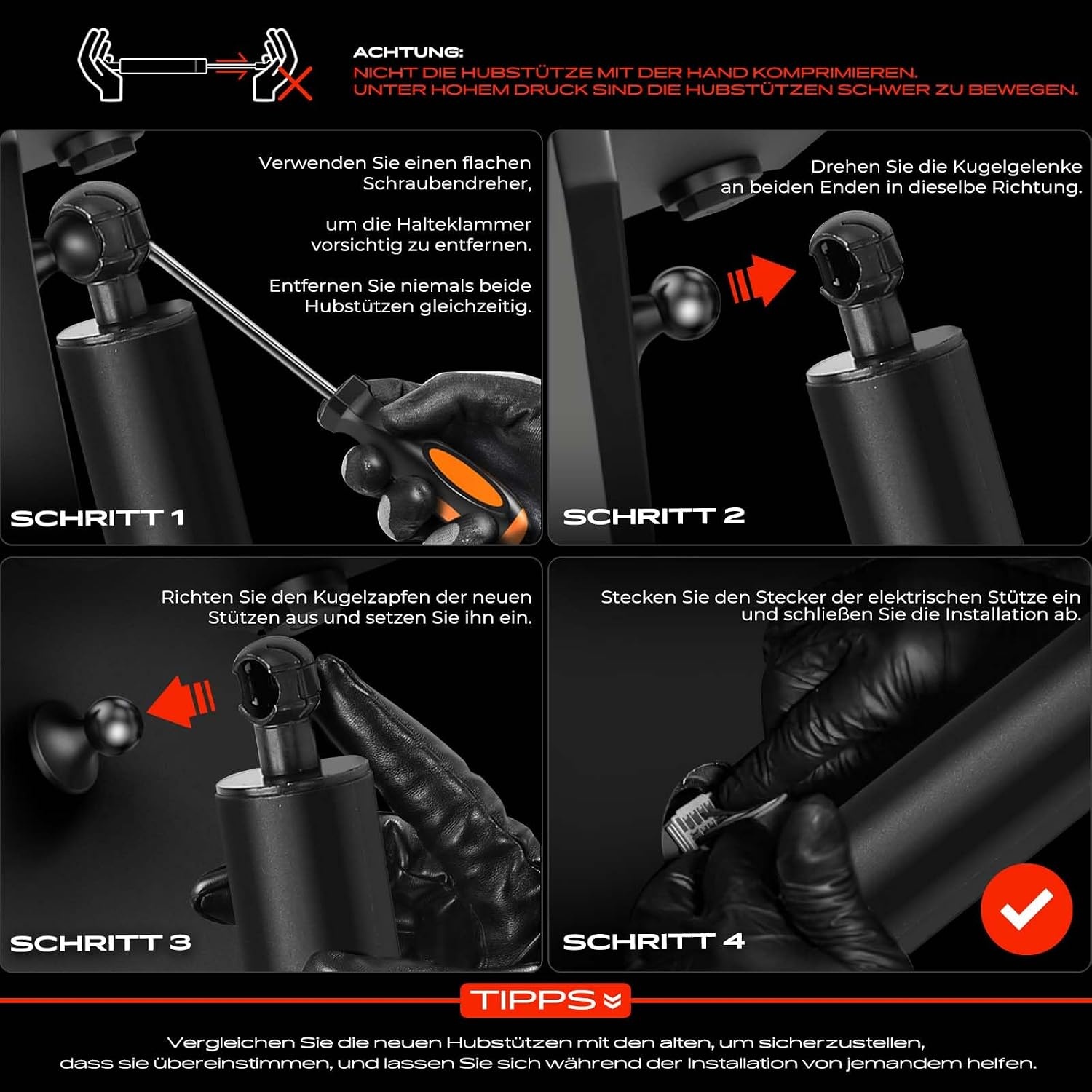 ACHTUNG:
NICHT DIE HUBSTÜTZE MIT DER HAND KOMPRIMIEREN.
UNTER HOHEM DRUCK SIND DIE HUBSTÜTZEN SCHWER ZU BEWEGEN.

Verwenden Sie einen flachen Schraubendreher,

um die Halteklammer vorsichtig zu entfernen.

Entfernen Sie niemals beide Hubstützen gleichzeitig.

SCHRITT 1

Drehen Sie die Kugelgelenke an beiden Enden in dieselbe Richtung.

SCHRITT 2

Richten Sie den Kugelzapfen der neuen Stützen aus und setzen Sie ihn ein.

SCHRITT 3

Stecken Sie den Stecker der elektrischen Stütze ein und schließen Sie die Installation ab.

SCHRITT 4

TIPPS

Vergleichen Sie die neuen Hubstützen mit den alten, um sicherzustellen, dass sie übereinstimmen, und lassen Sie sich während der Installation von jemandem helfen.