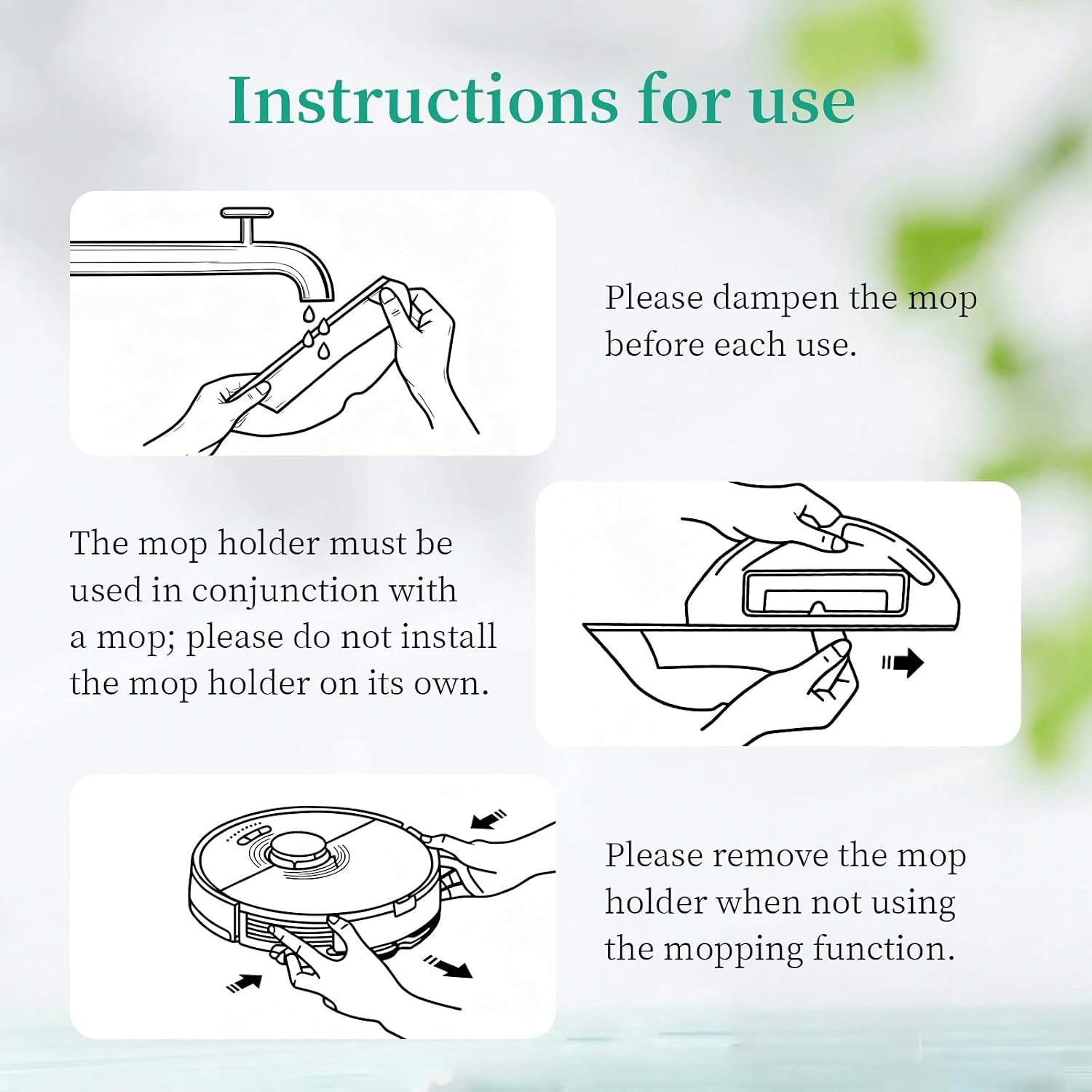 Instructions for use

Please dampen the mop before each use.

The mop holder must be used in conjunction with a mop; please do not install the mop holder on its own.

Please remove the mop holder when not using the mopping function.