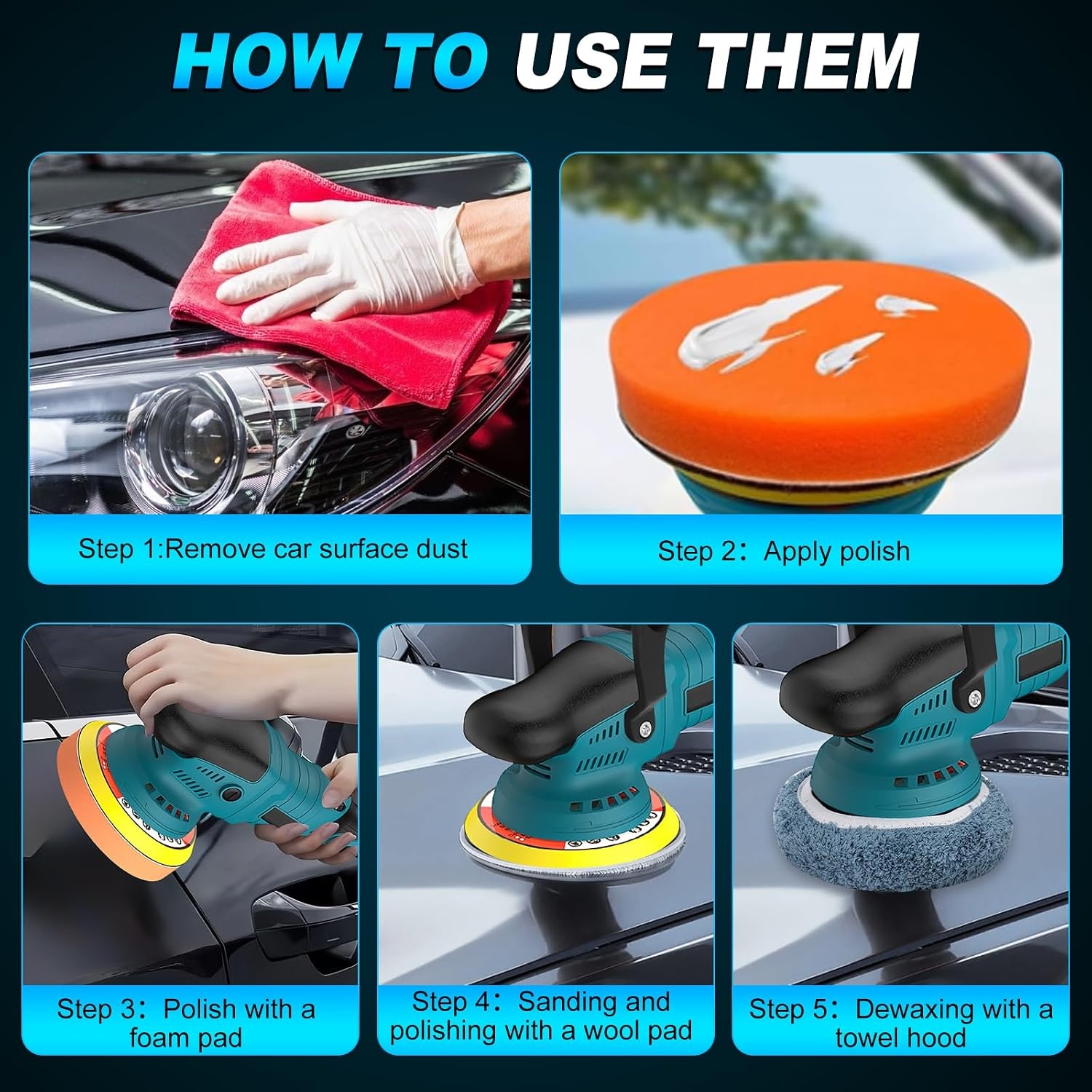 HOW TO USE THEM

Step 1:Remove car surface dust

Step 2：Apply polish

Step 3：Polish with a foam pad

Step 4：Sanding and polishing with a wool pad

Step 5：Dewaxing with a towel hood